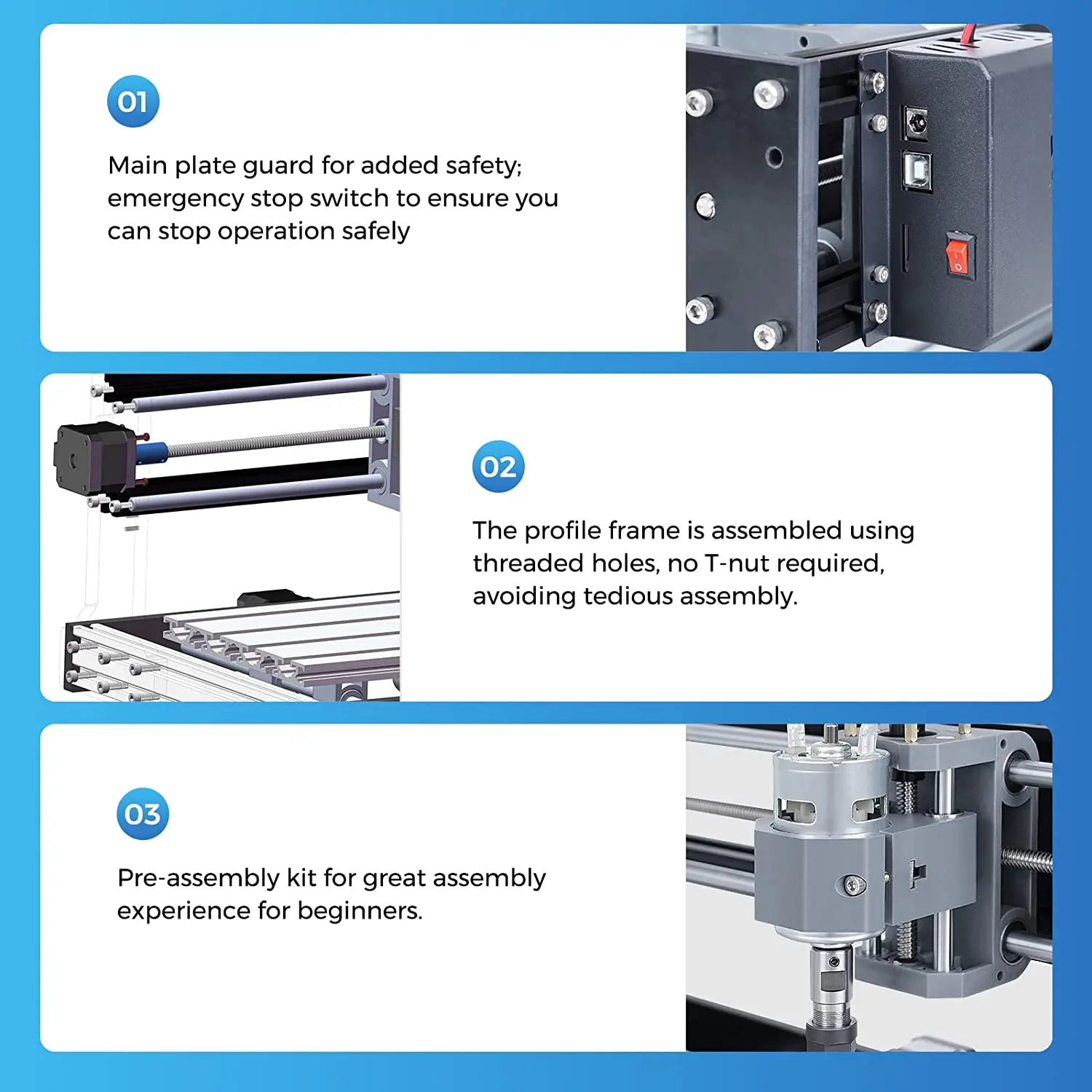 01

Main plate guard for added safety; emergency stop switch to ensure you can stop operation safely

02

The profile frame is assembled using threaded holes, no T-nut required, avoiding tedious assembly.

03

Pre-assembly kit for great assembly experience for beginners.