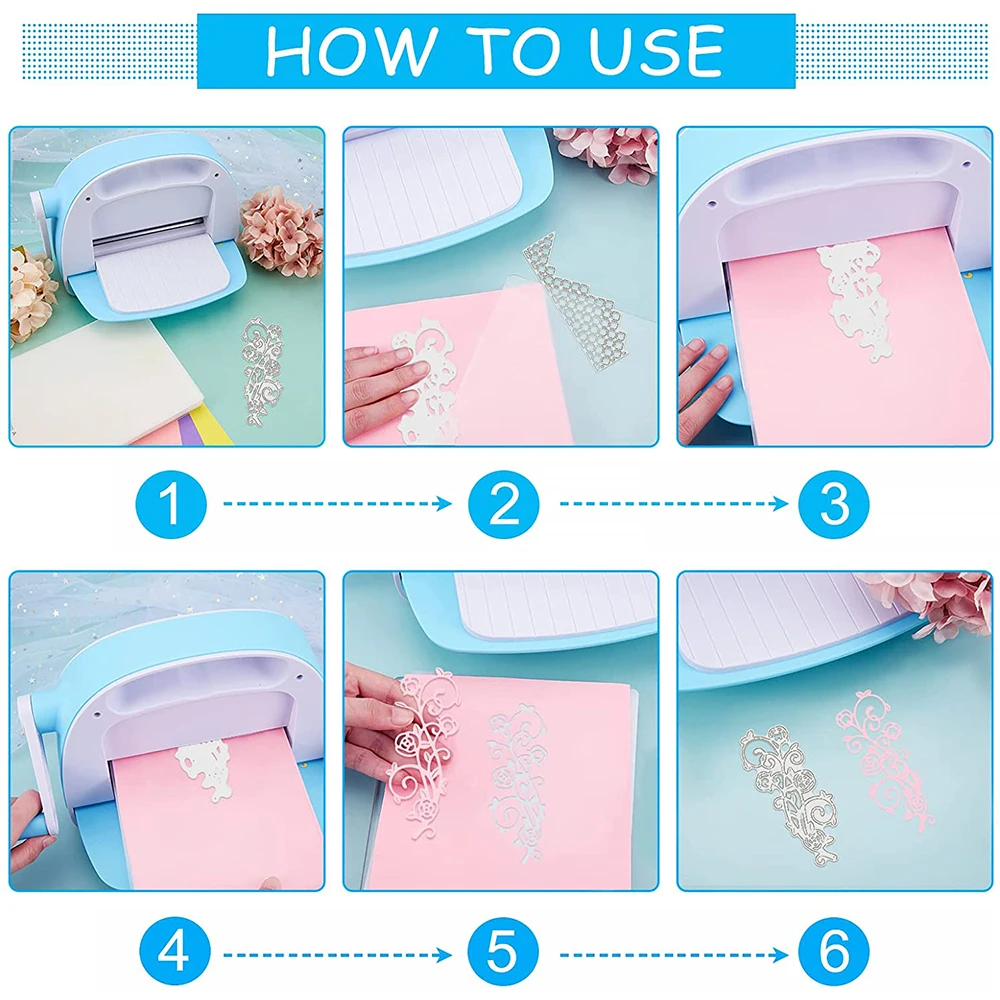 HOW TO USE

1

2

3

4

5

6