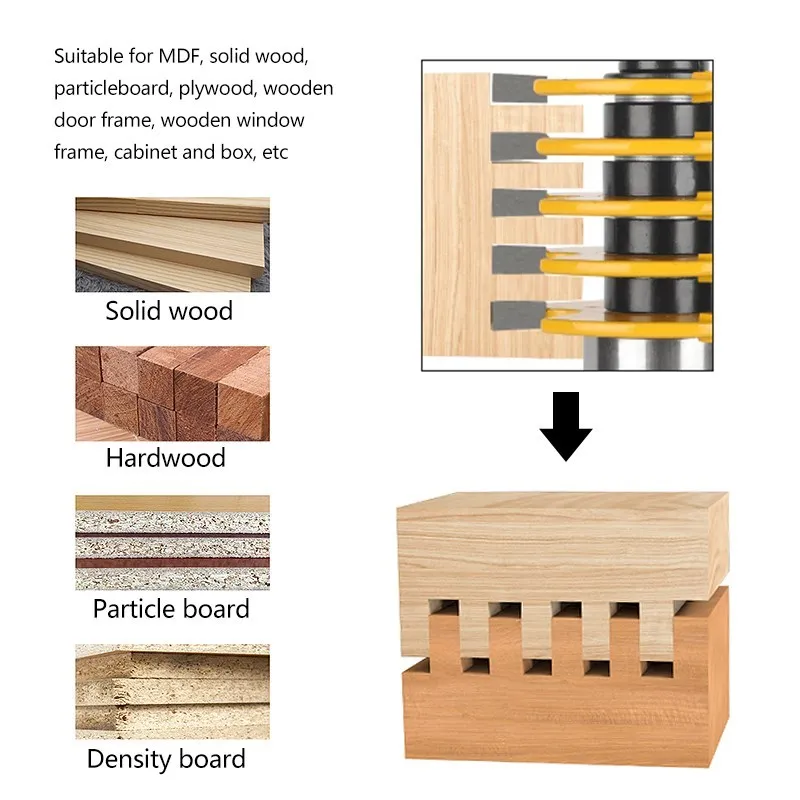 Suitable for MDF, solid wood, particleboard, plywood, wooden door frame, wooden window frame, cabinet and box, etc

Solid wood

Hardwood

Particle board

Density board