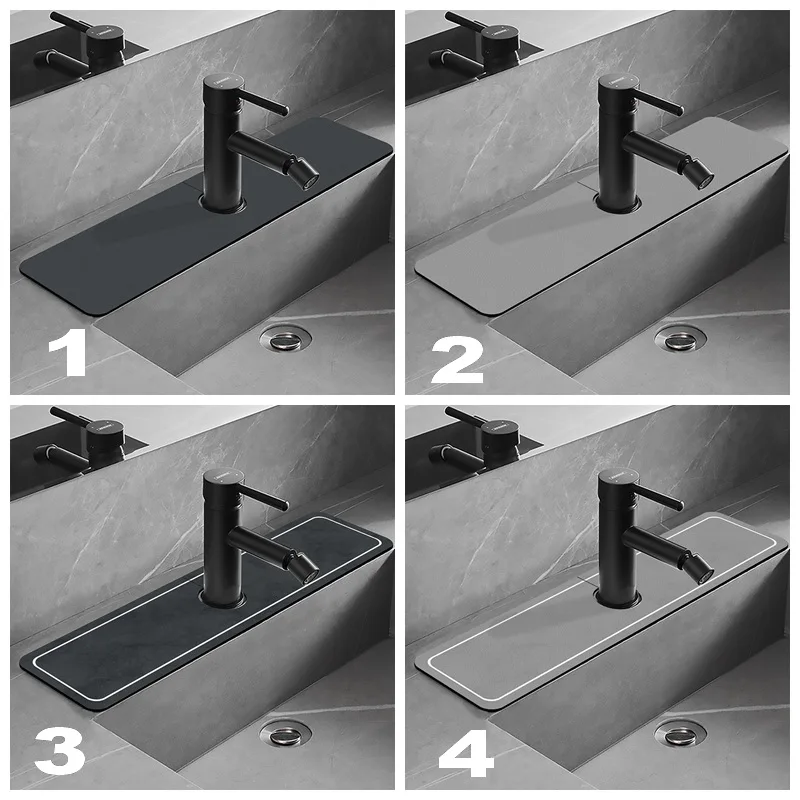 1

2

3

4