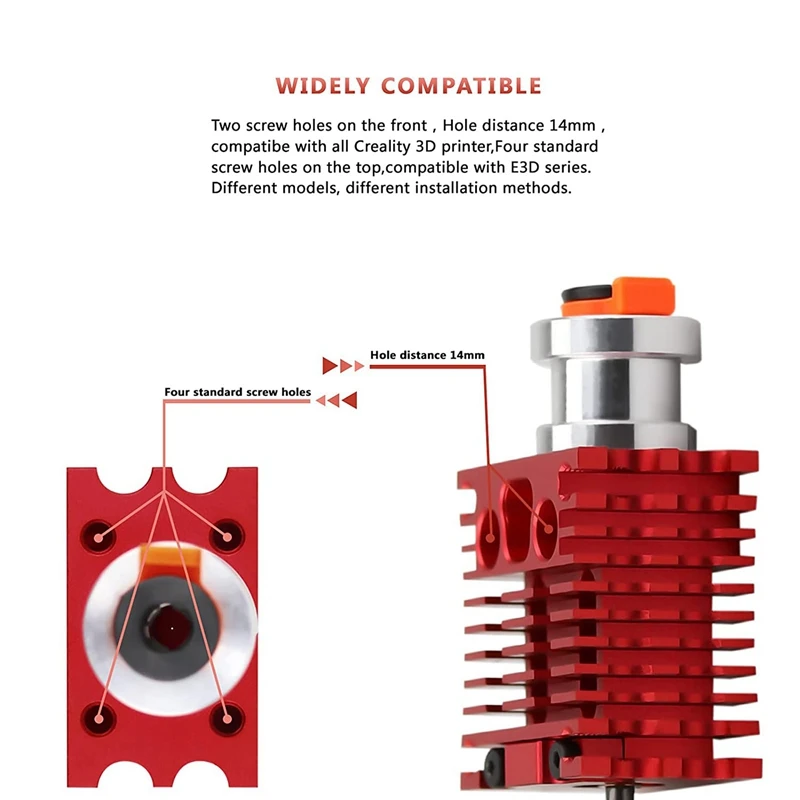 WIDELY COMPATIBLE

Two screw holes on the front , Hole distance 14mm , compatibe with all Creality 3D printer,Four standard screw holes on the top,compatible with E3D series. Different models, different installation methods.

Hole distance 14mm

Four standard screw holes