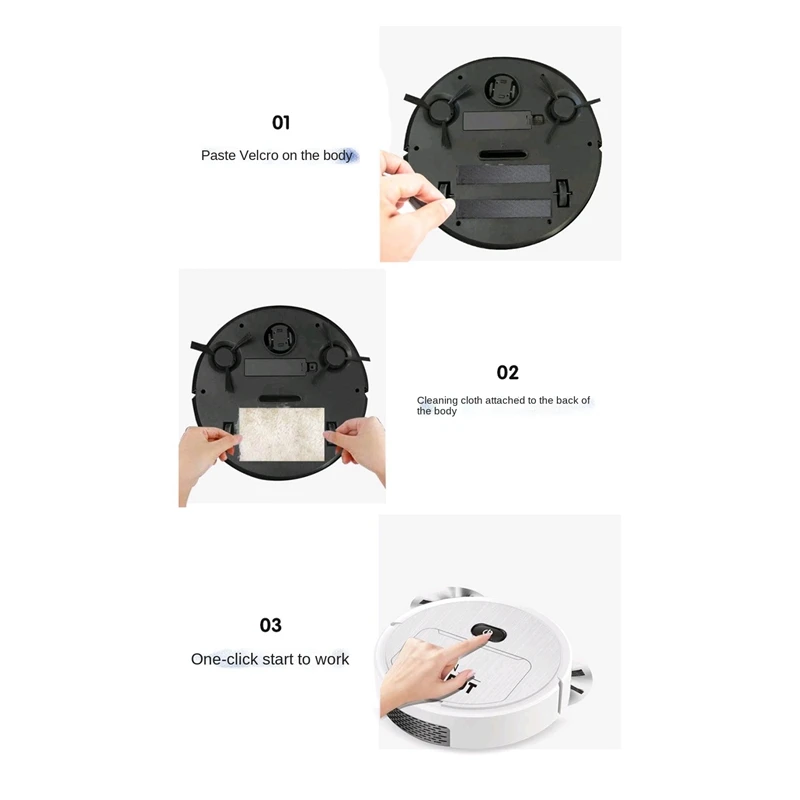 01

Paste Velcro on the body

02

Cleaning cloth attached to the back of the body

03

One-click start to work