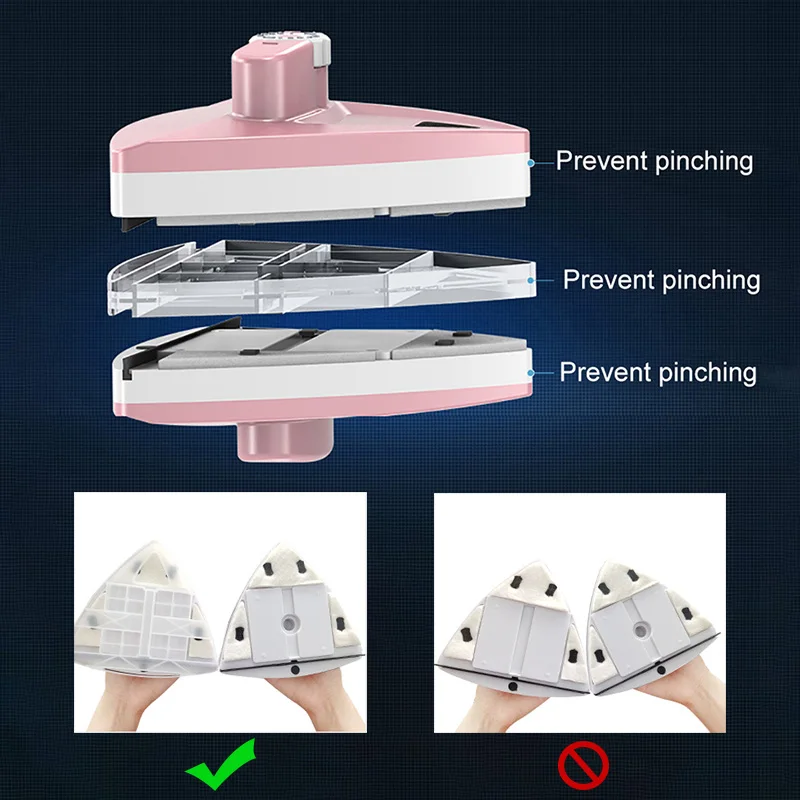 Prevent pinching

Prevent pinching

Prevent pinching