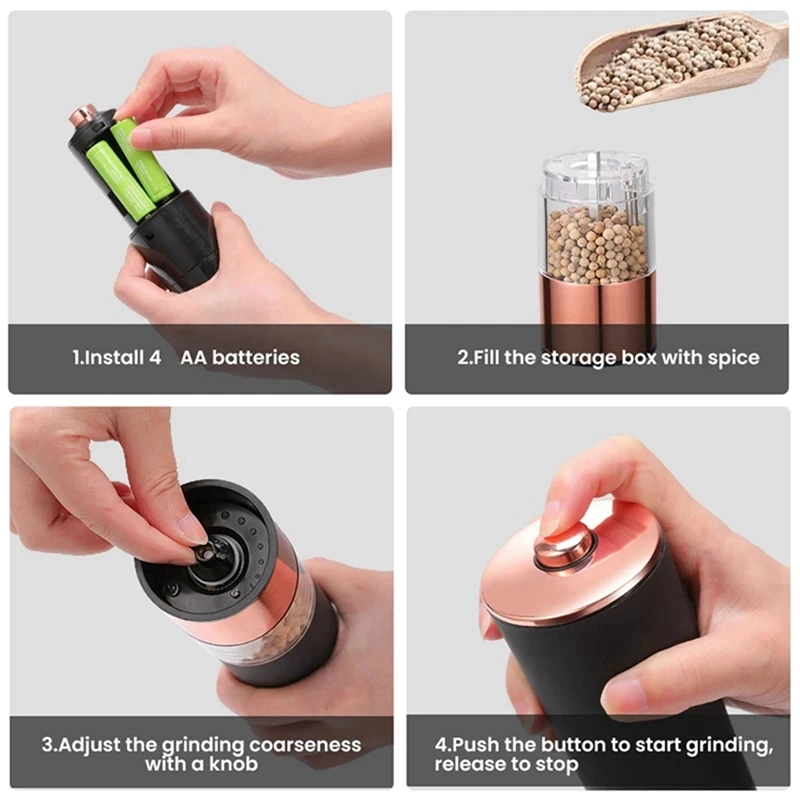 1.Install 4 AA batteries

2.Fill the storage box with spice

3.Adjust the grinding coarseness with a knob

4.Push the button to start grinding, release to stop