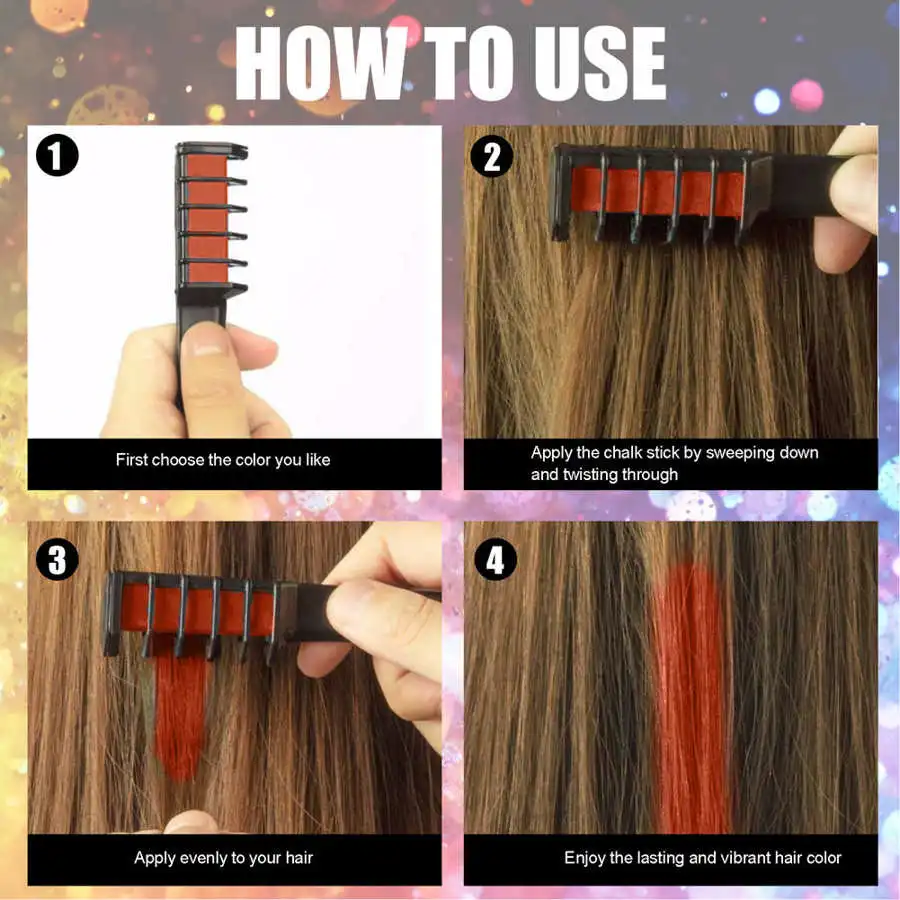 HOW TO USE

1

First choose the color you like

2

Apply the chalk stick by sweeping down and twisting through

3

Apply evenly to your hair

4

Enjoy the lasting and vibrant hair color