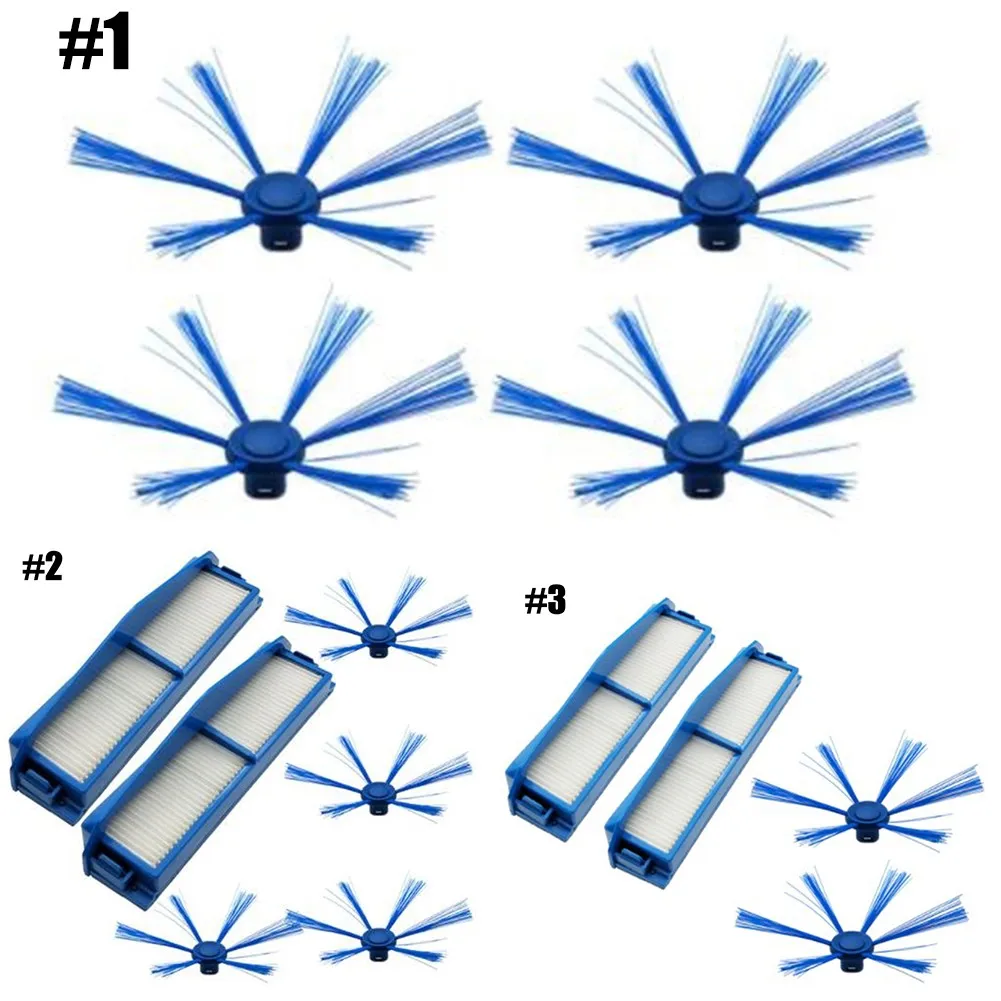 #1

#2

#3