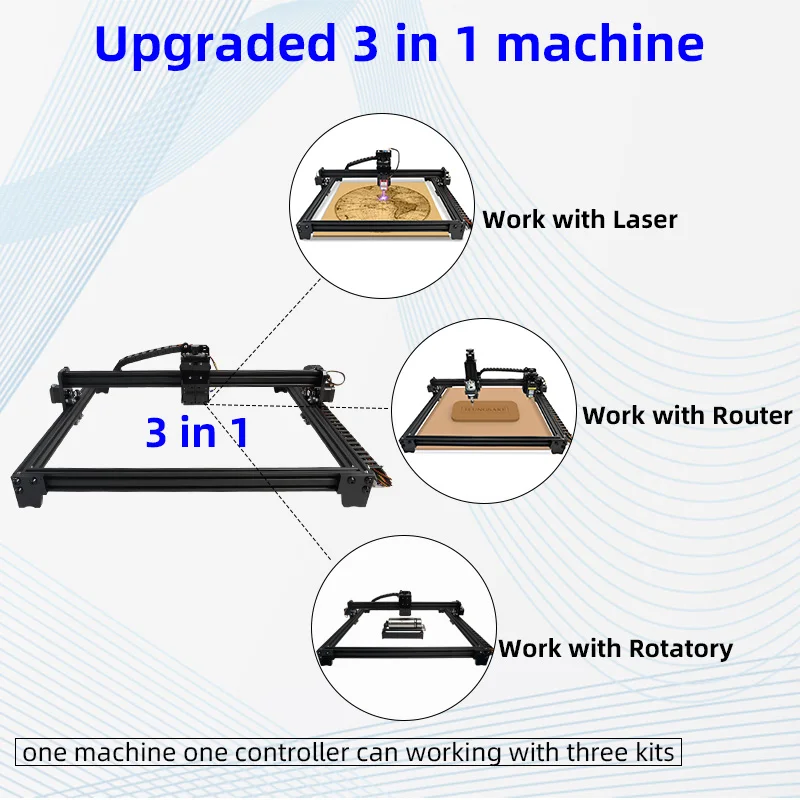 Upgraded 3 in 1 machine

Work with Laser

3 in 1

Work with Router

Work with Rotatory

one machine one controller can working with three kits