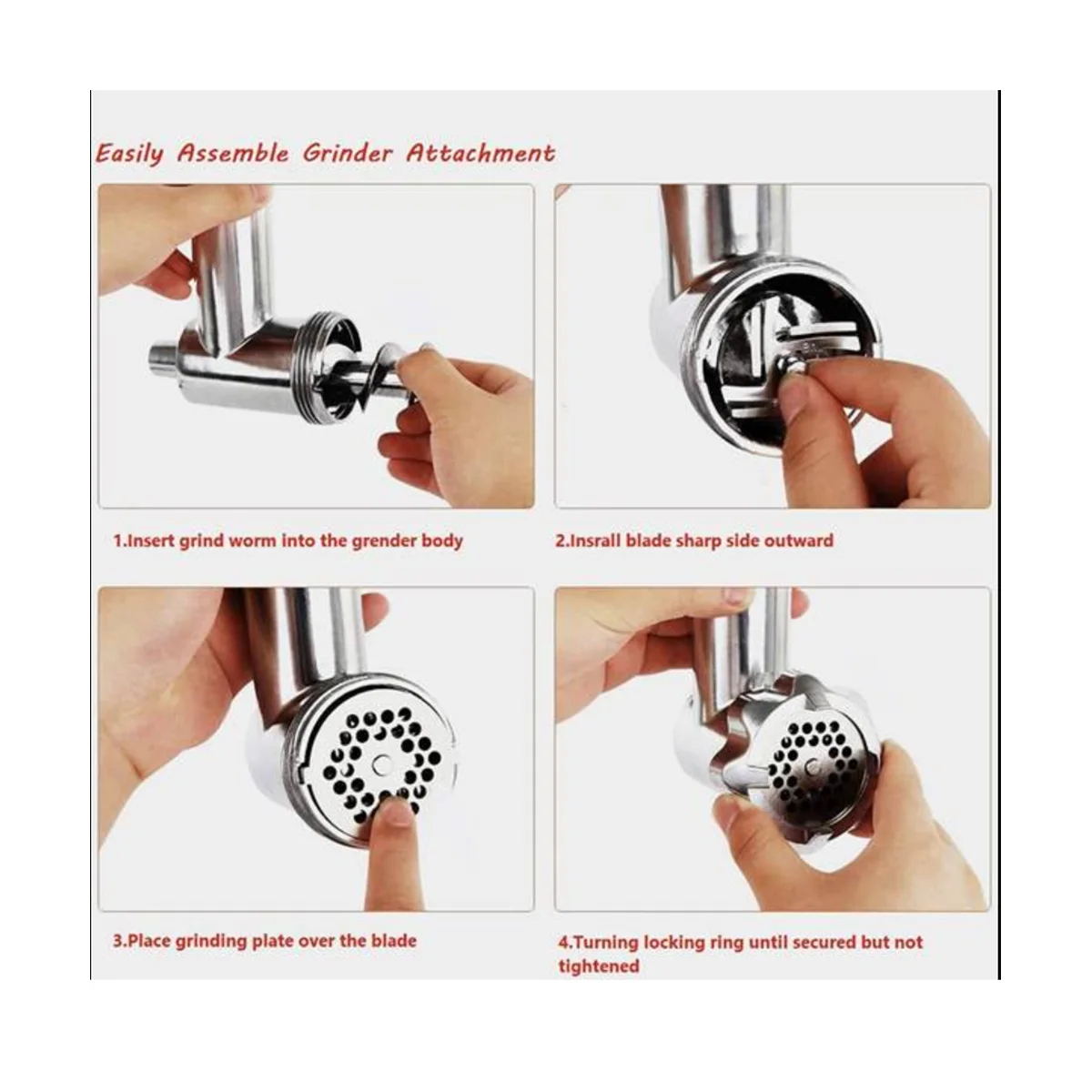 Easily Assemble Grinder Attachment

1.Insert grind worm into the grender body

2.Insrall blade sharp side outward

3.Place grinding plate over the blade

4.Turning locking ring until secured but not tightened