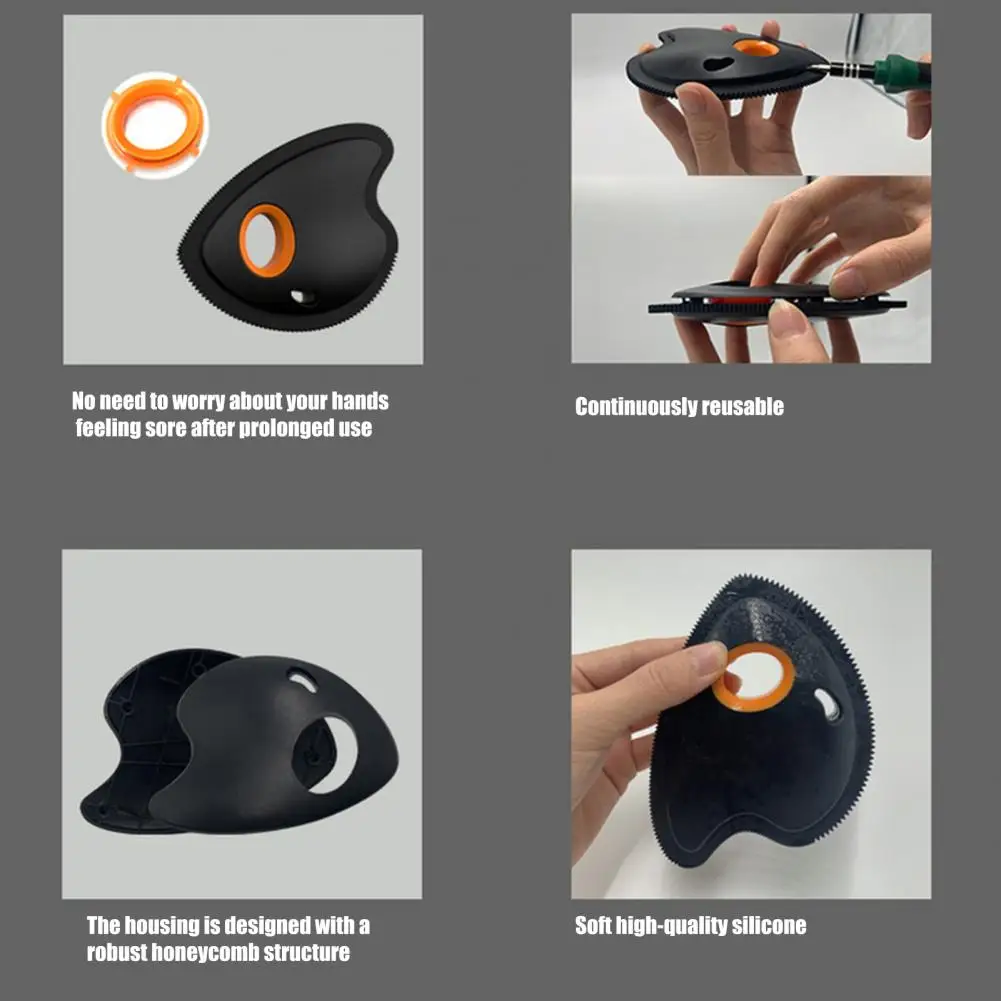 No need to worry about your hands feeling sore after prolonged use

Continuously reusable

The housing is designed with a robust honeycomb structure

Soft high-quality silicone