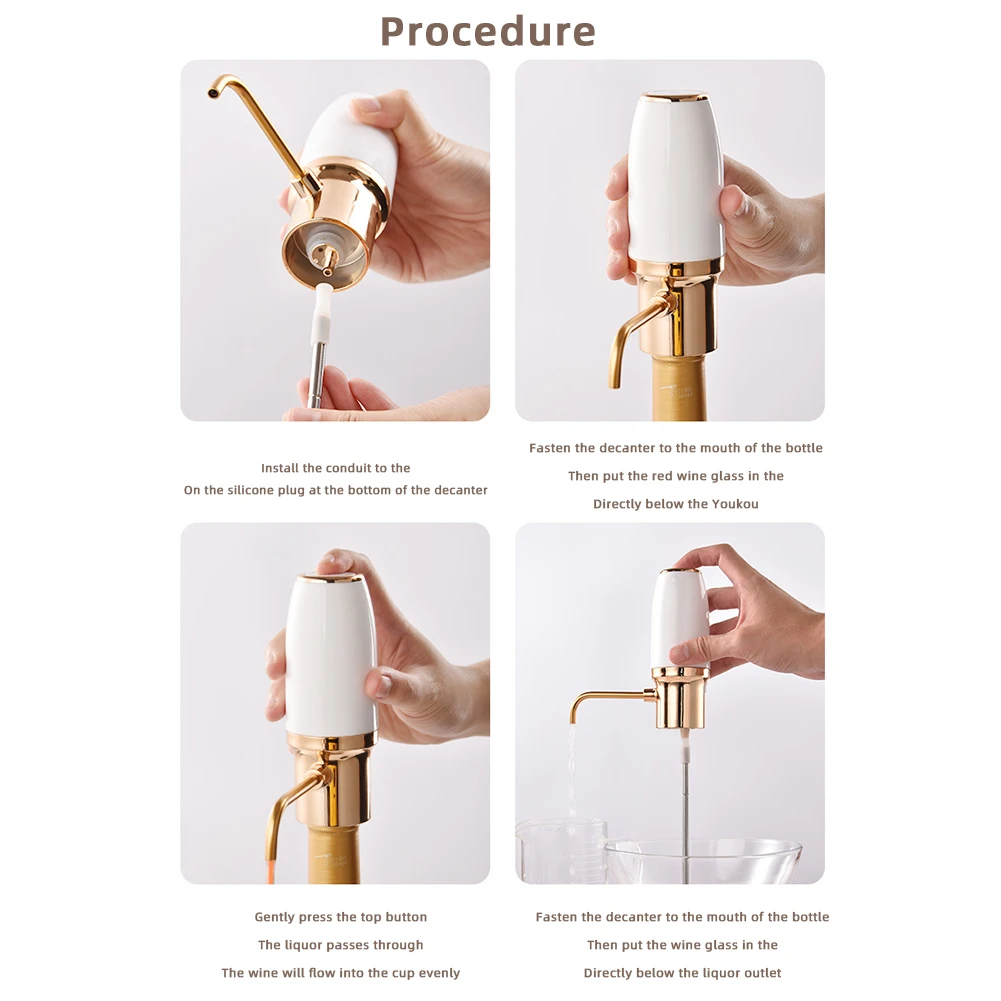 Procedure

Install the conduit to the
On the silicone plug at the bottom of the decanter

Fasten the decanter to the mouth of the bottle
Then put the red wine glass in the
Directly below the Youkou

Gently press the top button
The liquor passes through
The wine will flow into the cup evenly

Fasten the decanter to the mouth of the bottle
Then put the wine glass in the
Directly below the liquor outlet