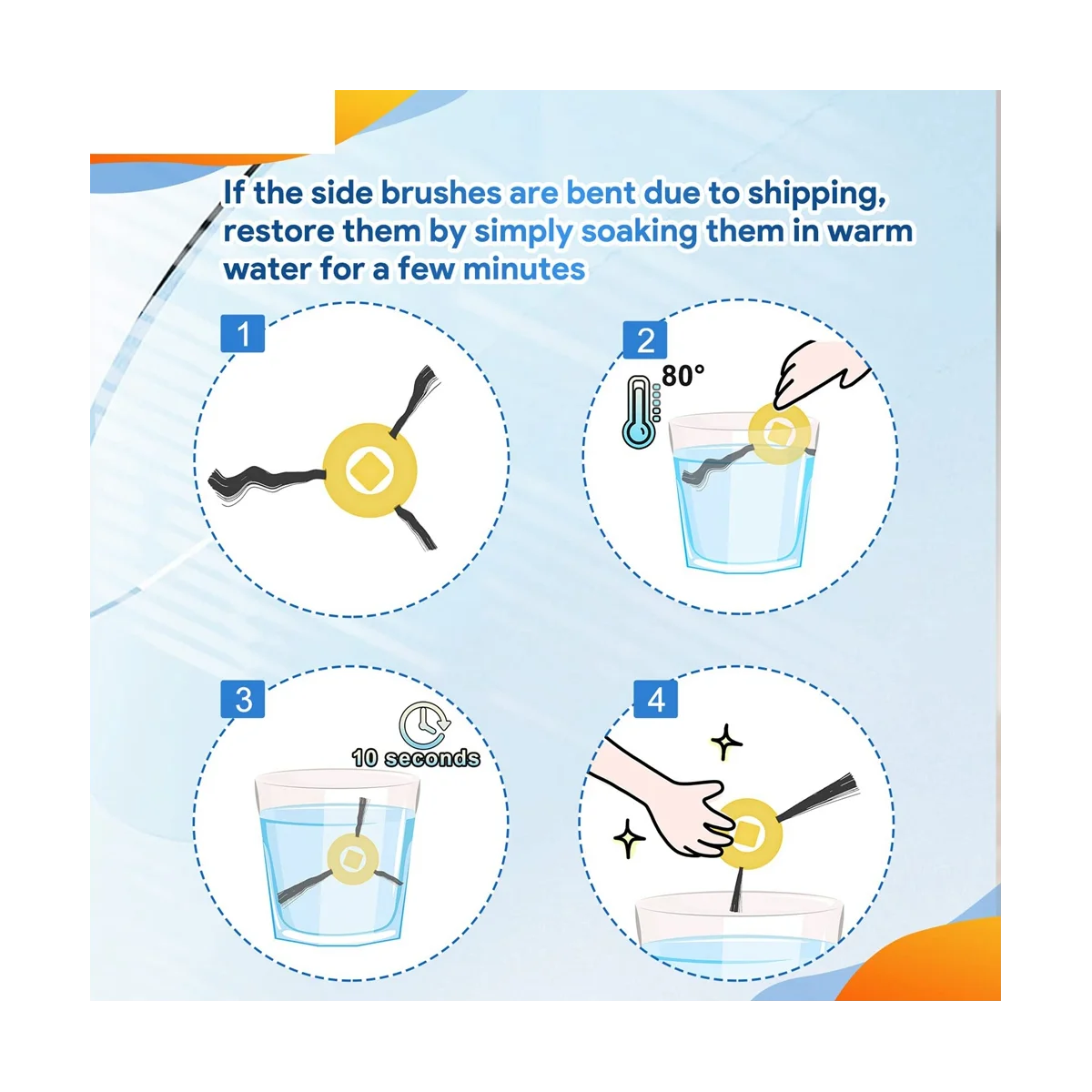 If the side brushes are bent due to shipping, restore them by simply soaking them in warm water for a few minutes

1

2

80°

3

10 seconds

4