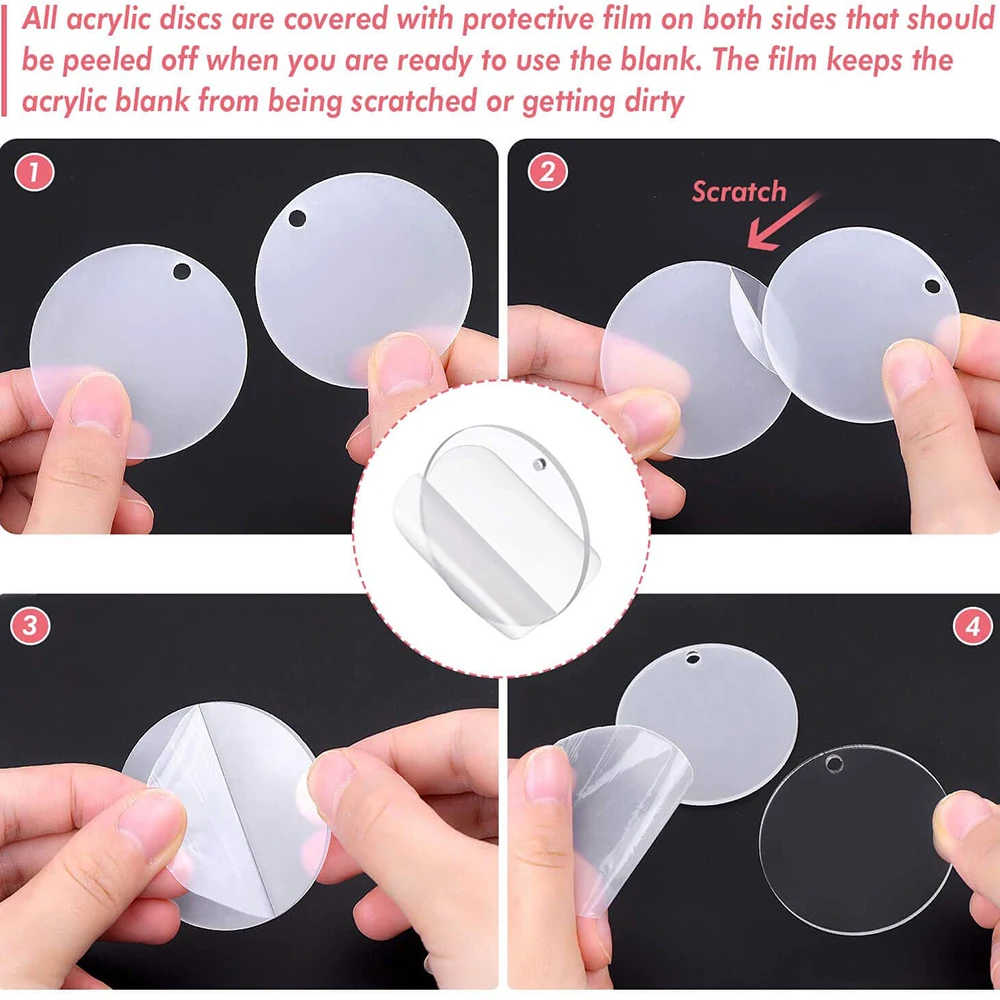 All acrylic discs are covered with protective film on both sides that should be peeled off when you are ready to use the blank. The film keeps the acrylic blank from being scratched or getting dirty

1

2

Scratch

3

4