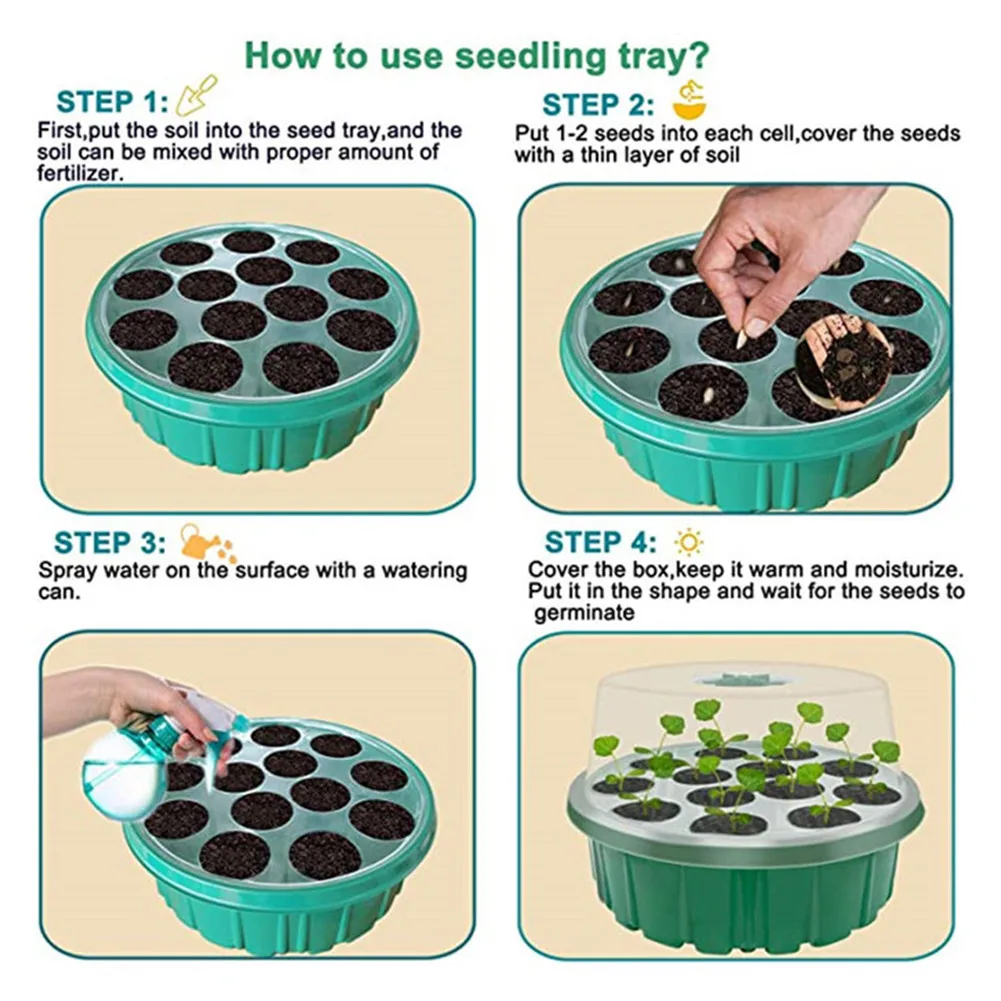 How to use seedling tray?

STEP 1:
First,put the soil into the seed tray,and the soil can be mixed with proper amount of fertilizer.

STEP 2:
Put 1-2 seeds into each cell,cover the seeds with a thin layer of soil

STEP 3:
Spray water on the surface with a watering can.

STEP 4:
Cover the box,keep it warm and moisturize. Put it in the shape and wait for the seeds to germinate