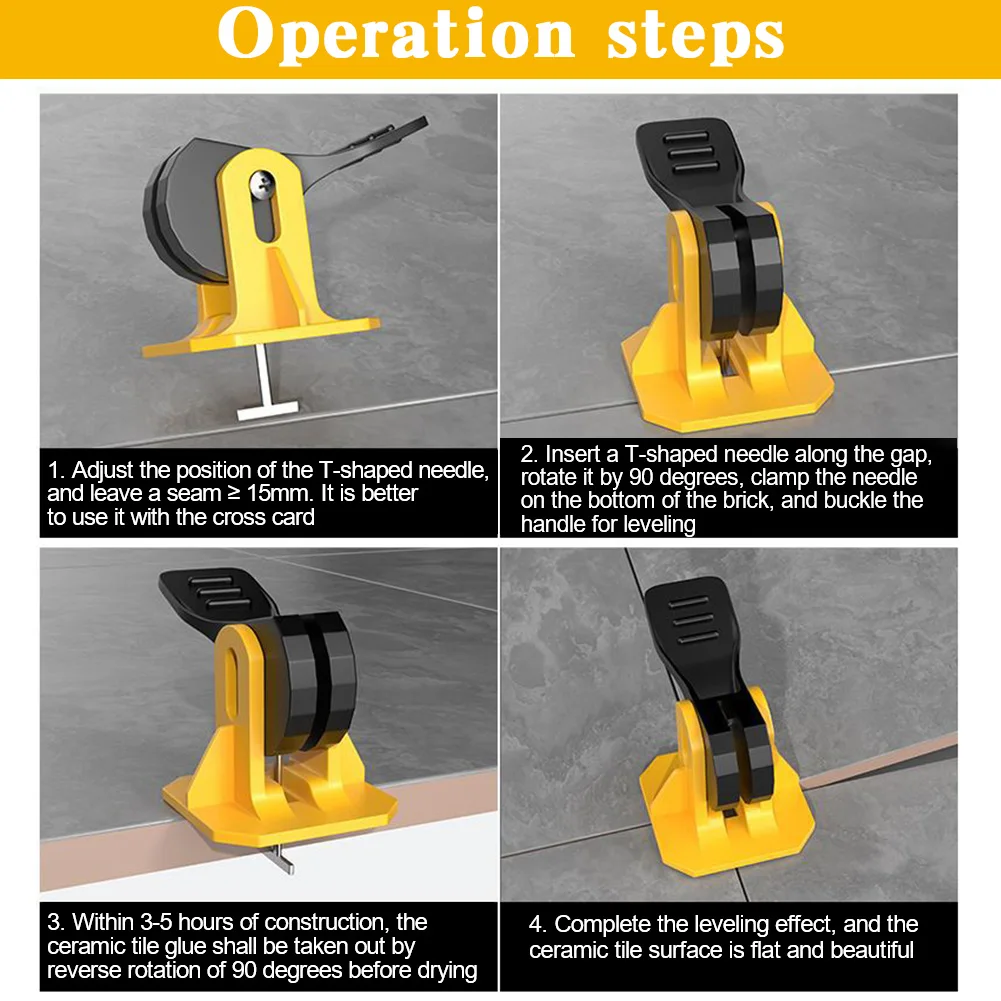 Operation steps

1. Adjust the position of the T-shaped needle, and leave a seam ≥ 15mm. It is better to use it with the cross card

2. Insert a T-shaped needle along the gap, rotate it by 90 degrees, clamp the needle on the bottom of the brick, and buckle the handle for leveling

3. Within 3-5 hours of construction, the ceramic tile glue shall be taken out by reverse rotation of 90 degrees before drying

4. Complete the leveling effect, and the ceramic tile surface is flat and beautiful