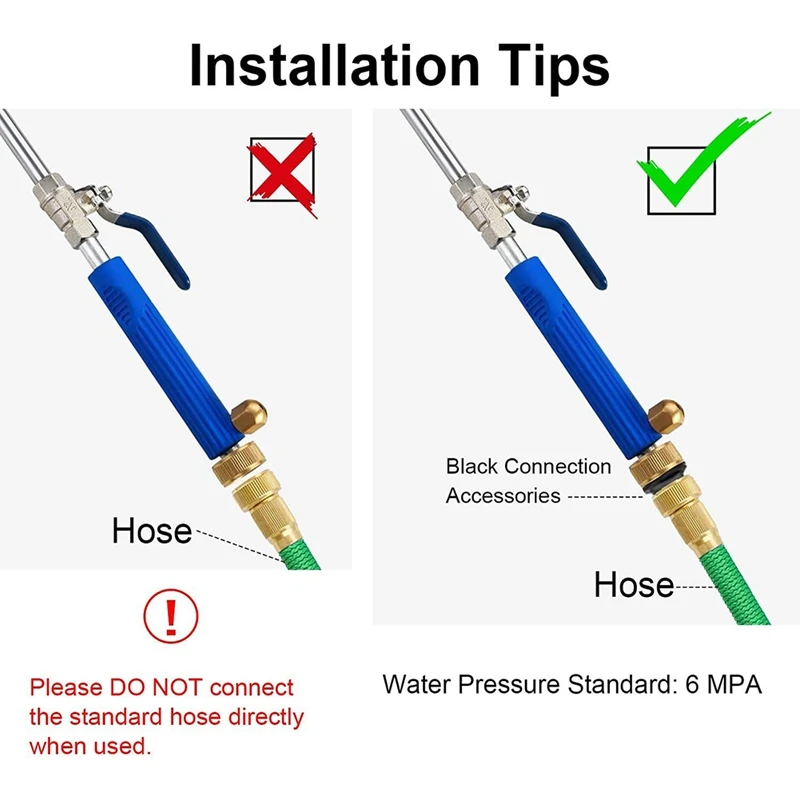 Installation Tips

Hose

!

Please DO NOT connect the standard hose directly when used.

Black Connection Accessories

Hose

Water Pressure Standard: 6 MPA