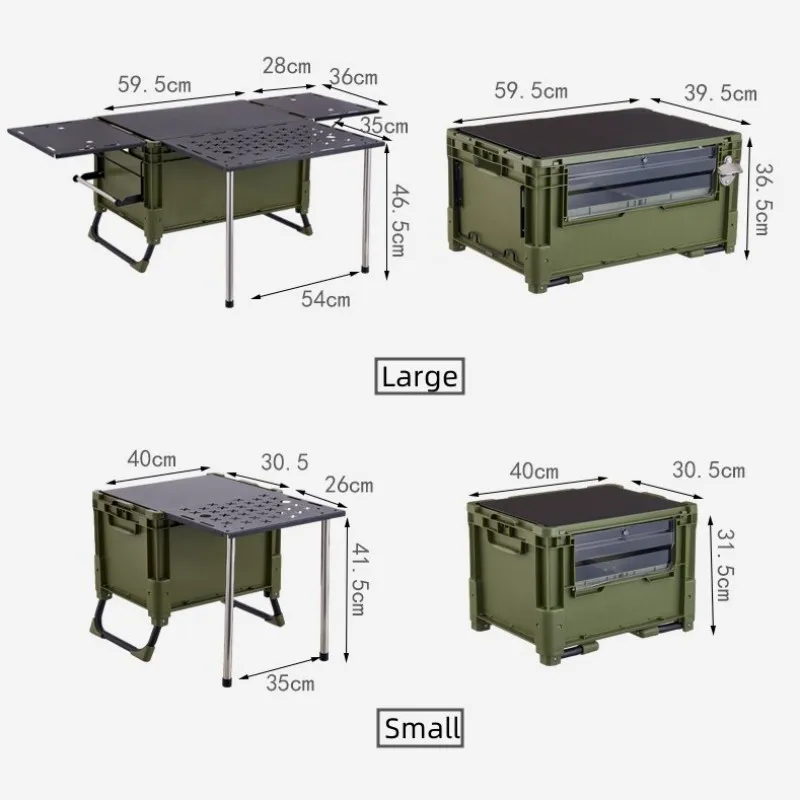 59.5cm
28cm
36cm
35cm
46.5cm
54cm

59.5cm
39.5cm
36.5cm

Large

40cm
30.5
26cm
41.5cm
35cm

40cm
30.5cm
31.5cm

Small