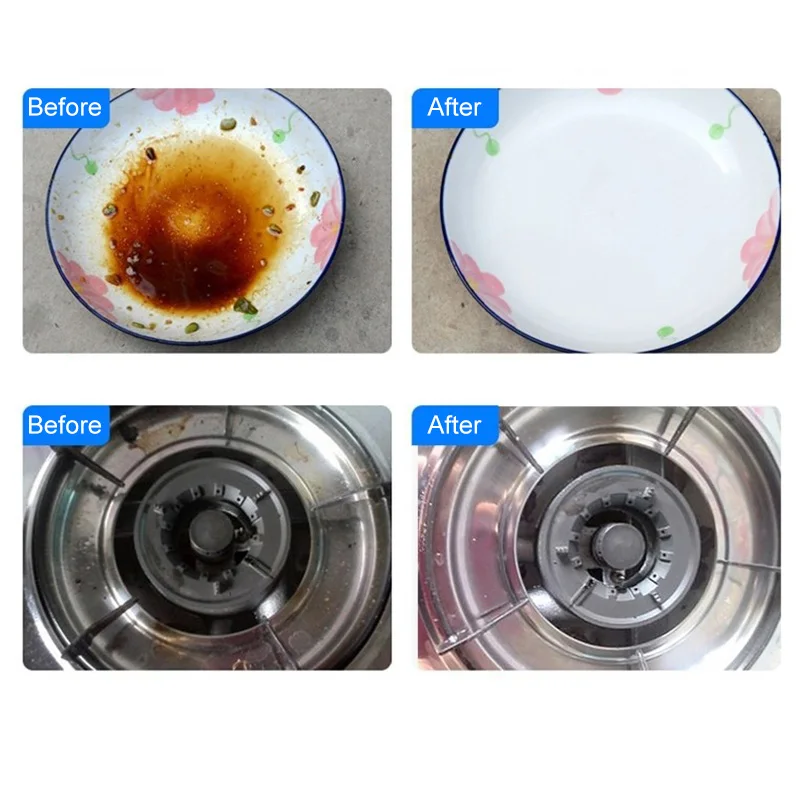 Before

After

Before

After