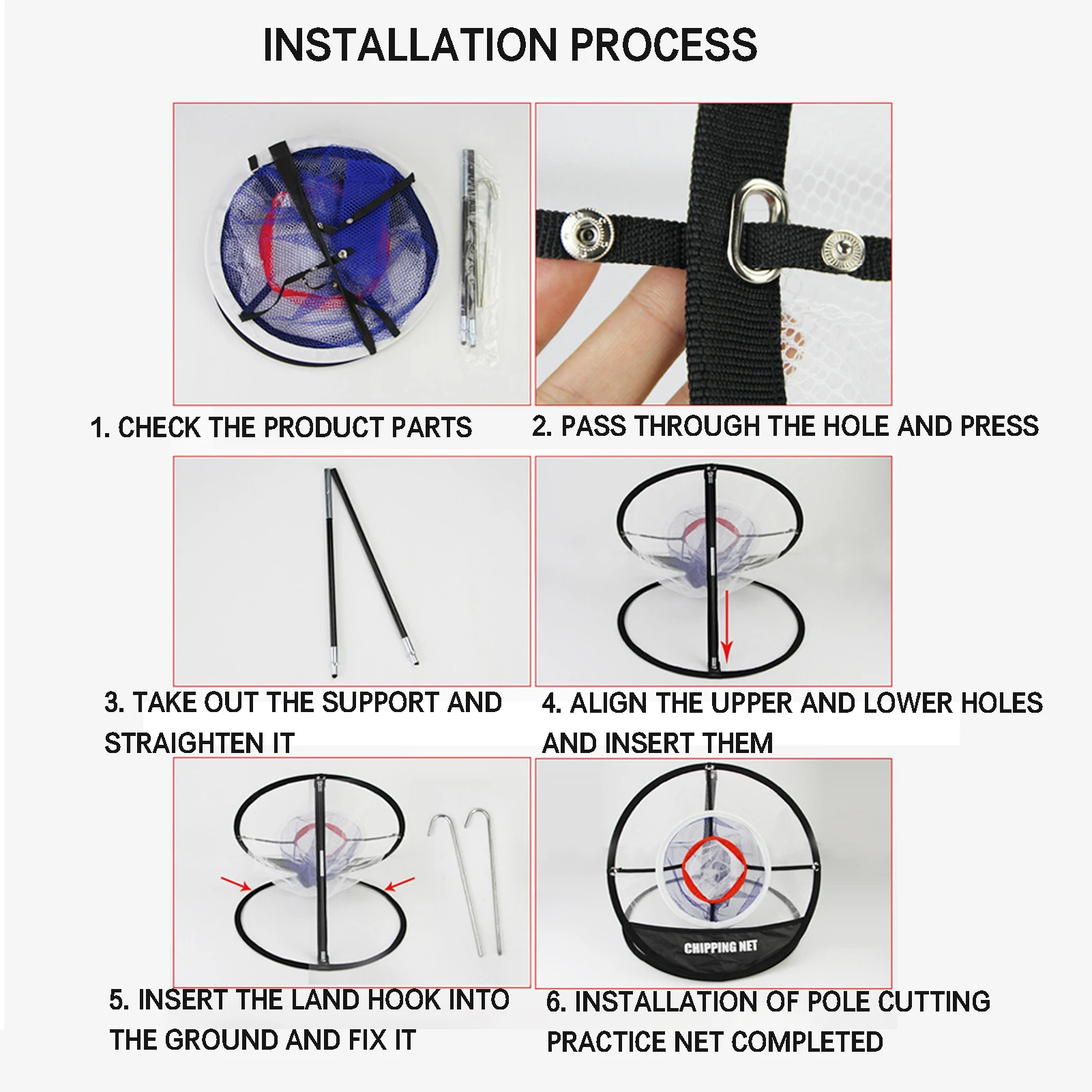 INSTALLATION PROCESS

1. CHECK THE PRODUCT PARTS

2. PASS THROUGH THE HOLE AND PRESS

3. TAKE OUT THE SUPPORT AND STRAIGHTEN IT

4. ALIGN THE UPPER AND LOWER HOLES AND INSERT THEM

5. INSERT THE LAND HOOK INTO THE GROUND AND FIX IT

CHIPPING NET

6. INSTALLATION OF POLE CUTTING PRACTICE NET COMPLETED