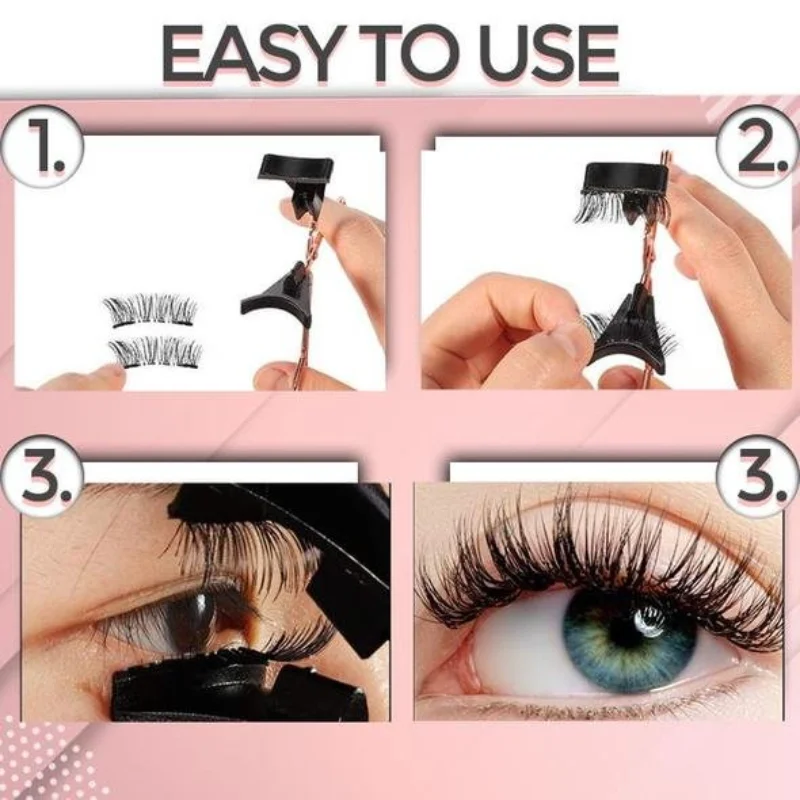 EASY TO USE

1.

2.

3.

3.