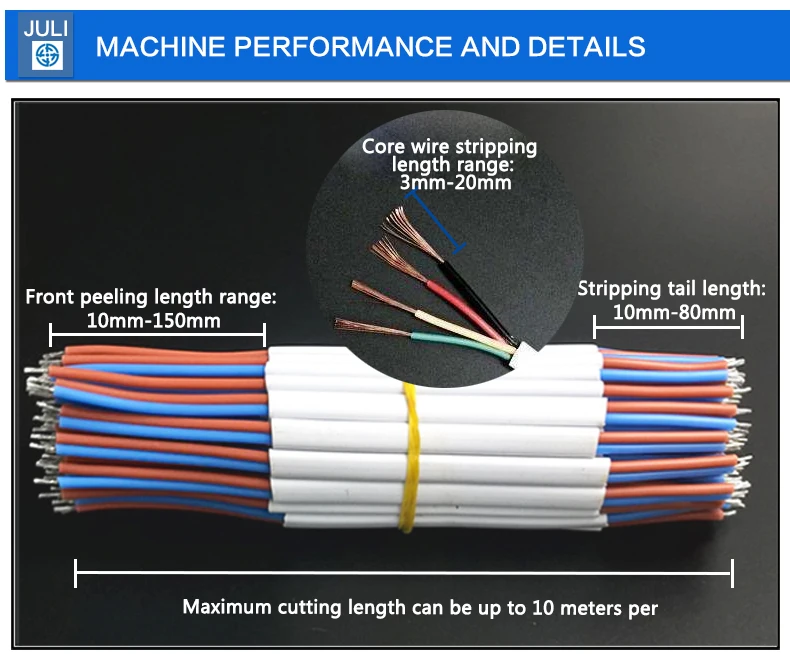 JULI

MACHINE PERFORMANCE AND DETAILS

Core wire stripping length range: 3mm-20mm

Front peeling length range: 10mm-150mm

Stripping tail length: 10mm-80mm

Maximum cutting length can be up to 10 meters per