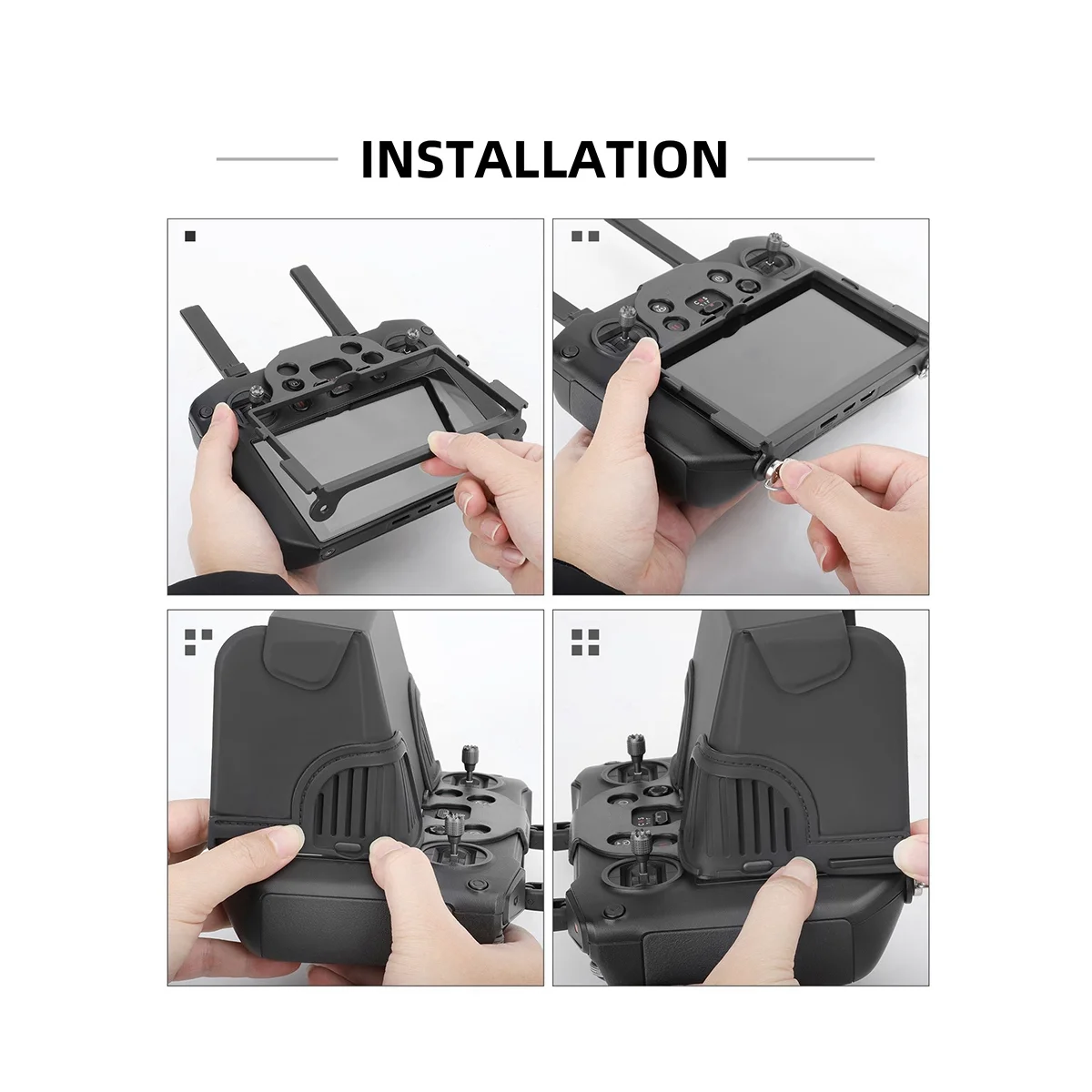 INSTALLATION