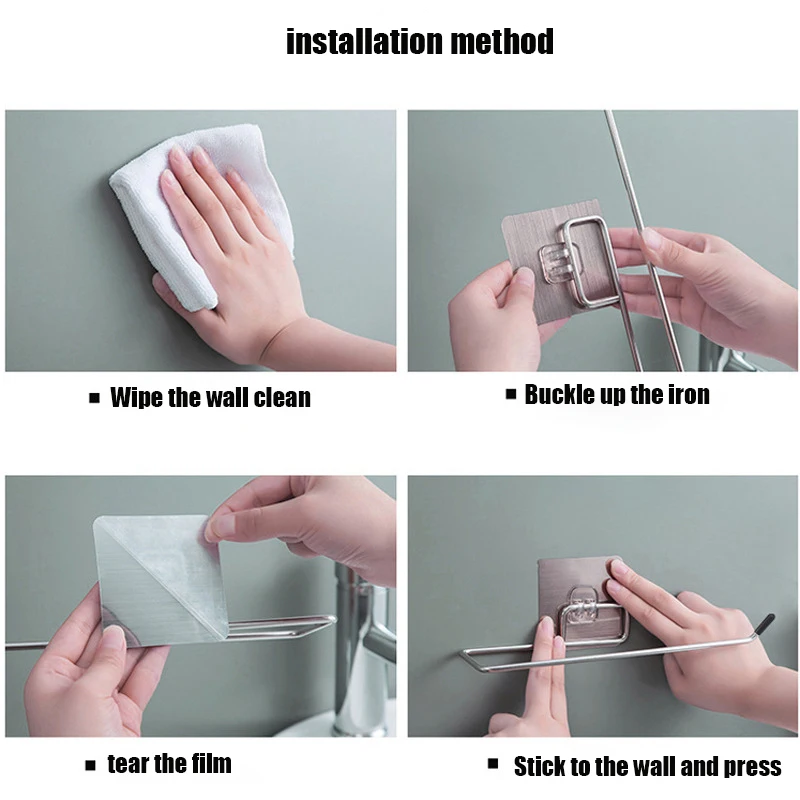 installation method

▪ Wipe the wall clean

▪ Buckle up the iron

▪ tear the film

▪ Stick to the wall and press