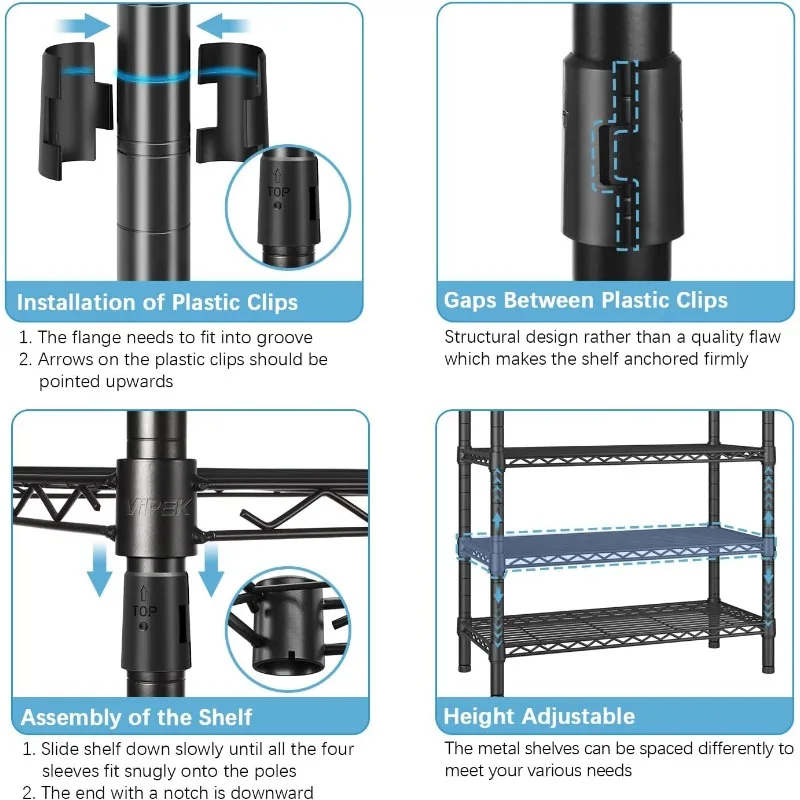 TOP

Installation of Plastic Clips

1. The flange needs to fit into groove
2. Arrows on the plastic clips should be pointed upwards

Gaps Between Plastic Clips

Structural design rather than a quality flaw which makes the shelf anchored firmly

VIPEK

TOP

Assembly of the Shelf

1. Slide shelf down slowly until all the four sleeves fit snugly onto the poles
2. The end with a notch is downward

Height Adjustable

The metal shelves can be spaced differently to meet your various needs