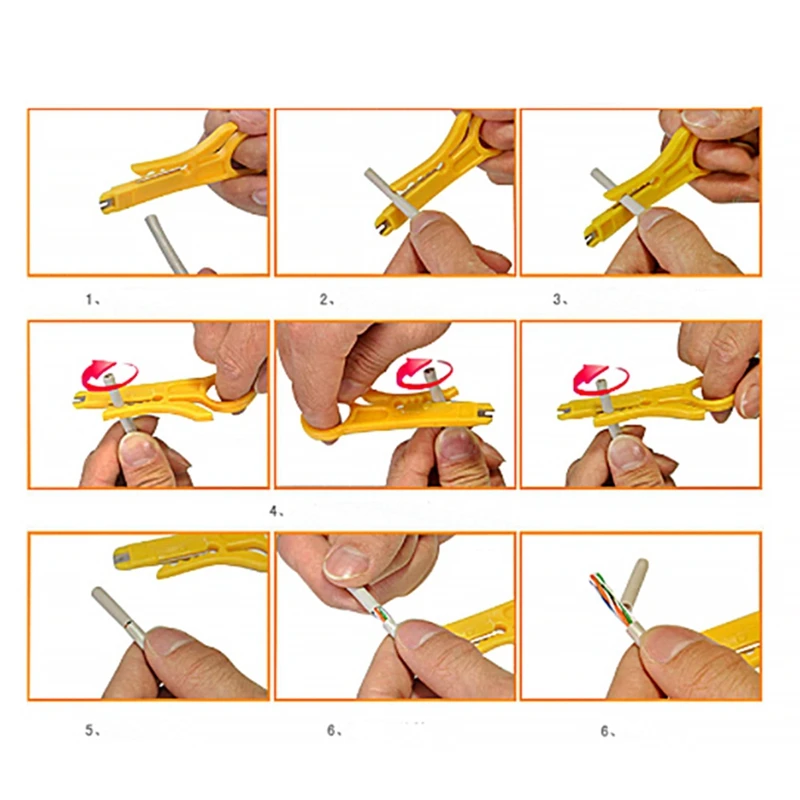 1、

2、

3、

4、

5、

6、

6、