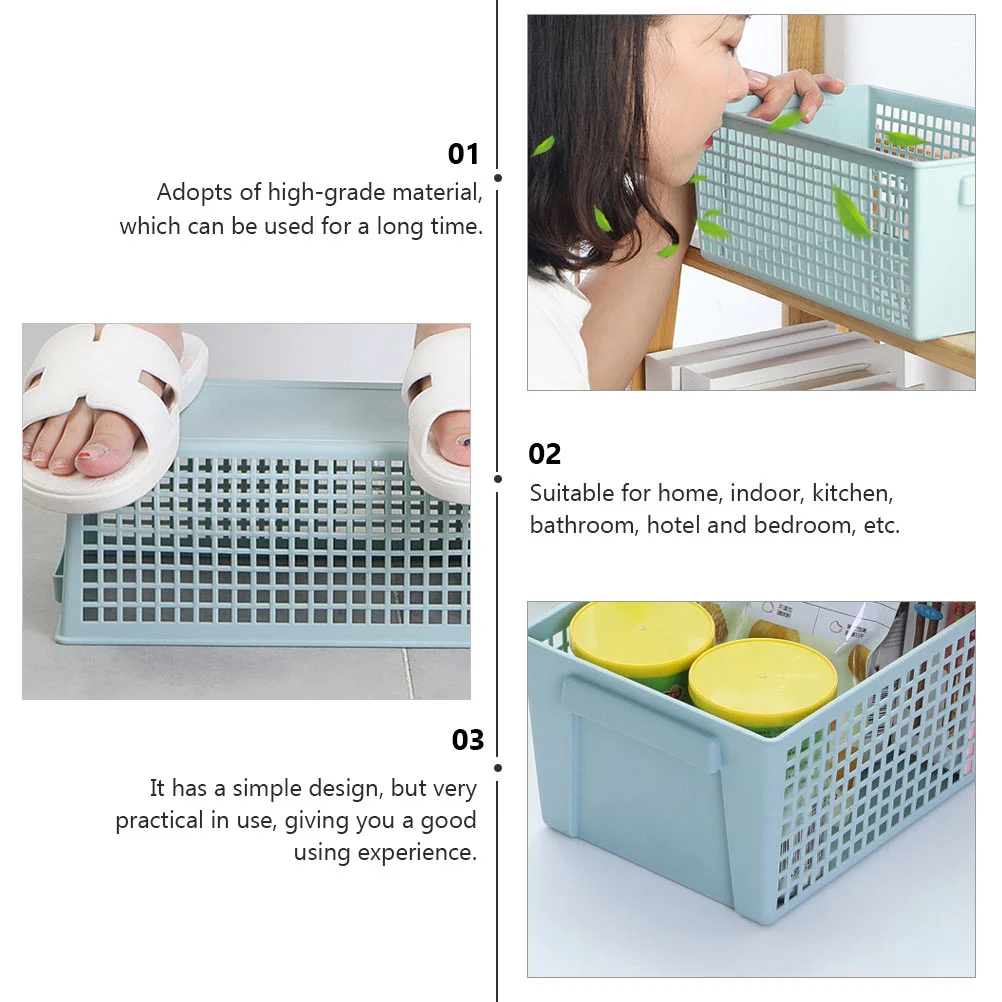 01
Adopts of high-grade material, which can be used for a long time.

02
Suitable for home, indoor, kitchen, bathroom, hotel and bedroom, etc.

03
It has a simple design, but very practical in use, giving you a good using experience.