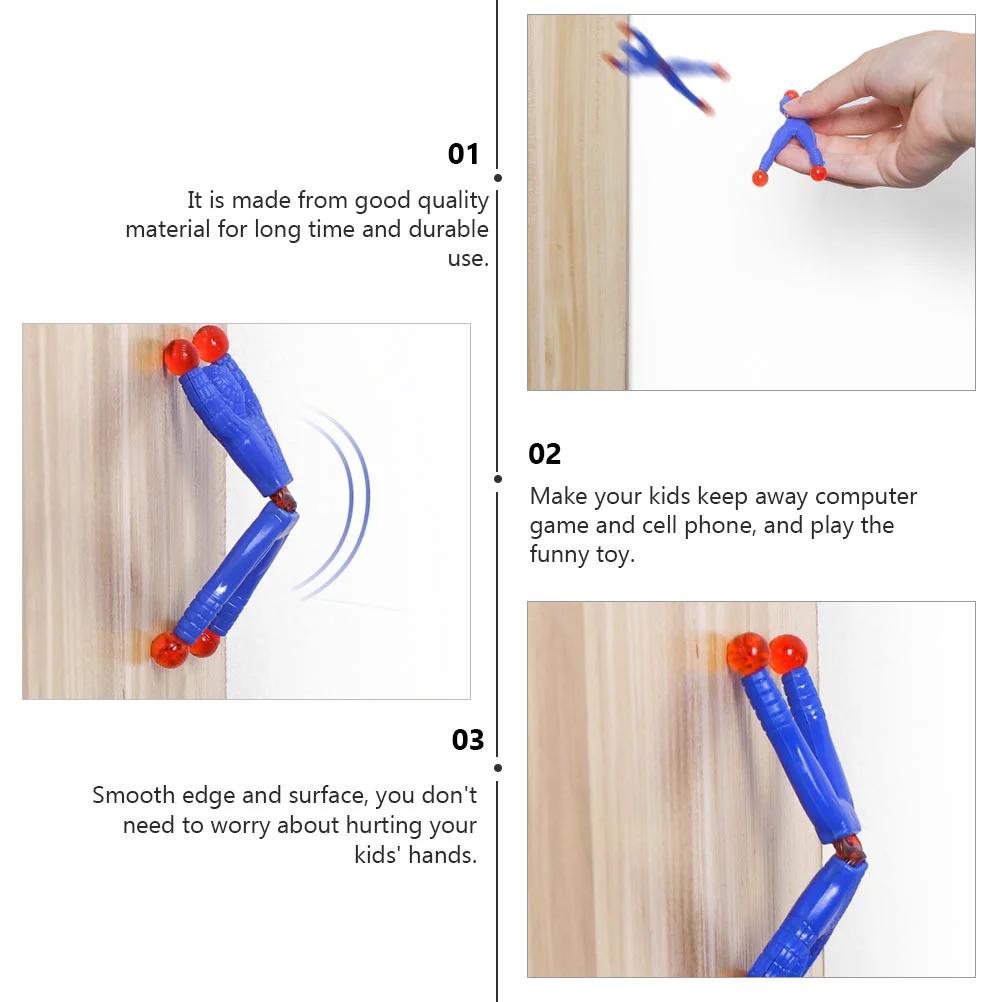 01

It is made from good quality material for long time and durable use.

02

Make your kids keep away computer game and cell phone, and play the funny toy.

03

Smooth edge and surface, you don't need to worry about hurting your kids' hands.