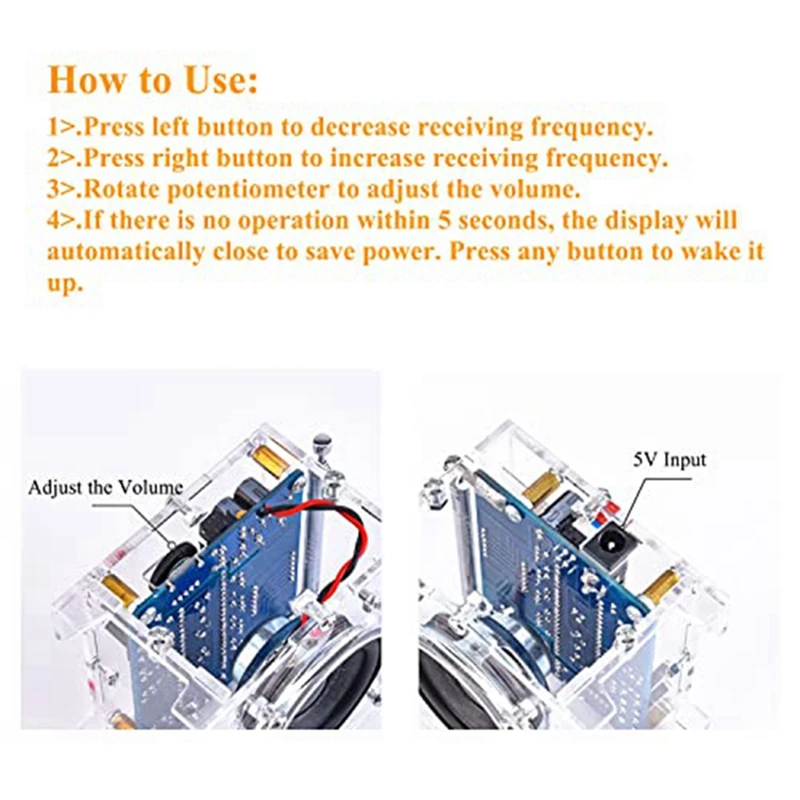 How to Use:

1>.Press left button to decrease receiving frequency.
2>.Press right button to increase receiving frequency.
3>.Rotate potentiometer to adjust the volume.
4>.If there is no operation within 5 seconds, the display will automatically close to save power. Press any button to wake it up.

Adjust the Volume

5V Input