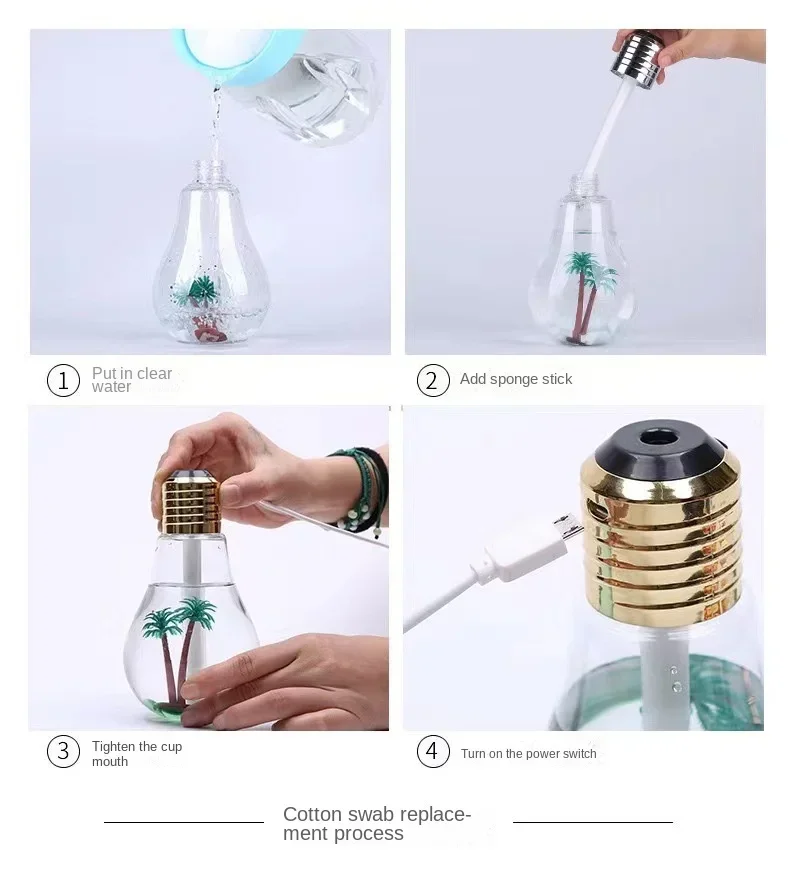 1 Put in clear water

2 Add sponge stick

3 Tighten the cup mouth

4 Turn on the power switch

Cotton swab replacement process