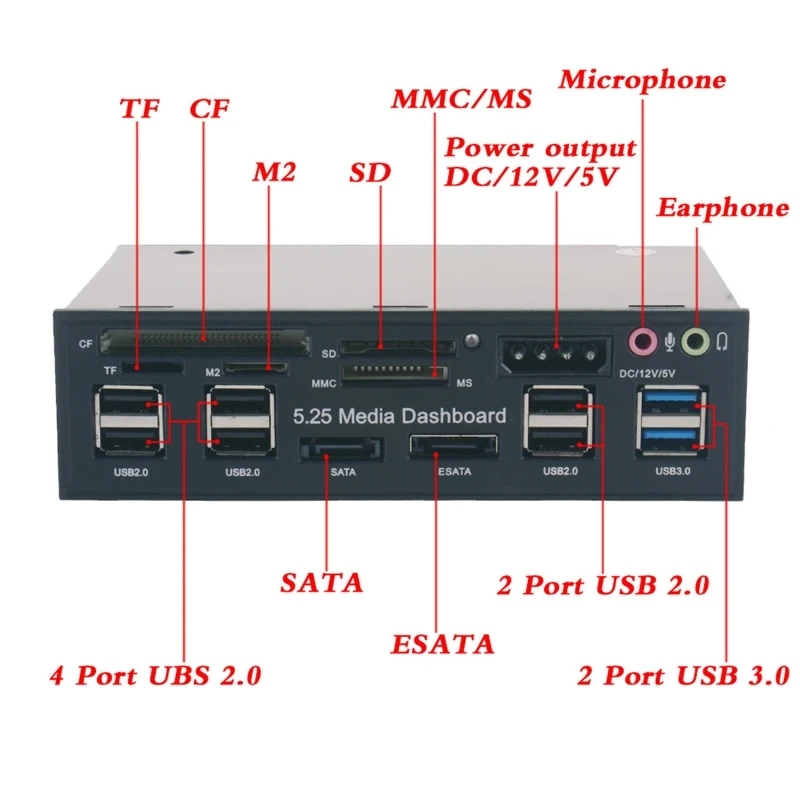 Microphone

TF CF

MMC/MS

Power output
DC/12V/5V

M2

SD

Earphone

CF

TF

M2

SD

MMC

MS

DC/12V/5V

5.25 Media Dashboard

USB2.0

USB2.0

SATA

ESATA

USB2.0

USB3.0

SATA

2 Port USB 2.0

ESATA

4 Port UBS 2.0

2 Port USB 3.0