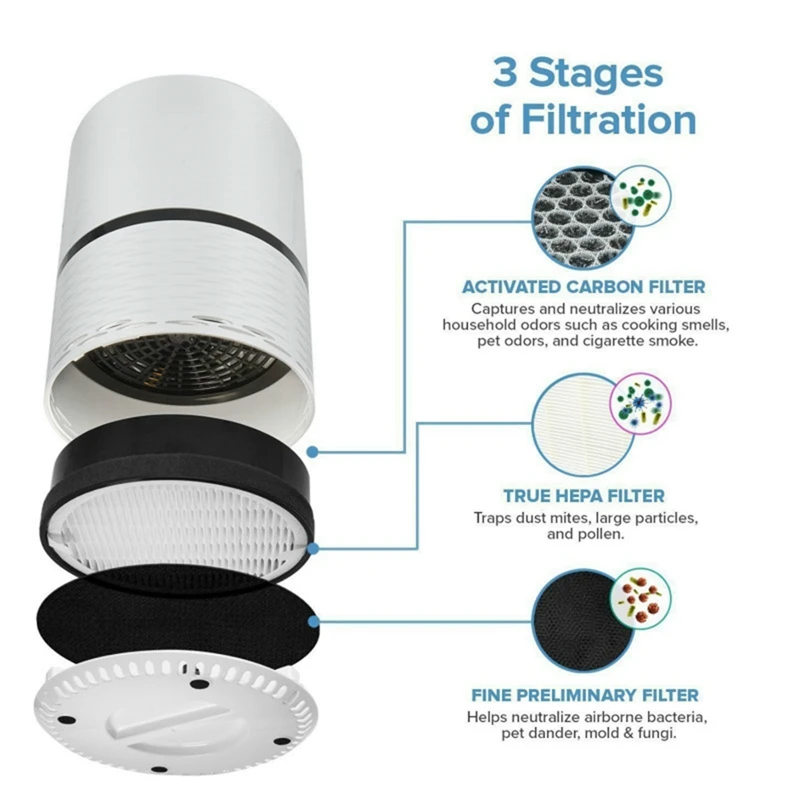 3 Stages of Filtration

ACTIVATED CARBON FILTER

Captures and neutralizes various household odors such as cooking smells, pet odors, and cigarette smoke.

TRUE HEPA FILTER

Traps dust mites, large particles, and pollen.

FINE PRELIMINARY FILTER

Helps neutralize airborne bacteria, pet dander, mold & fungi.