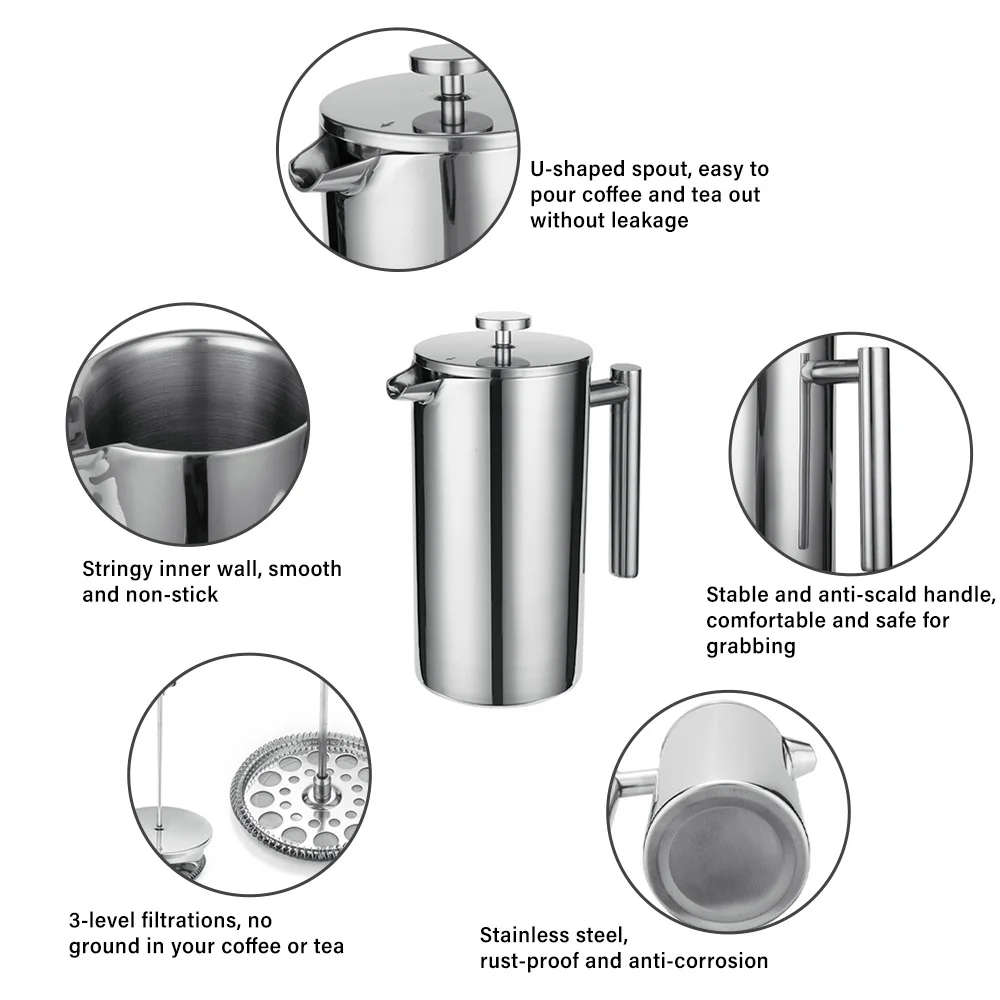 U-shaped spout, easy to pour coffee and tea out without leakage

Stringy inner wall, smooth and non-stick

Stable and anti-scald handle, comfortable and safe for grabbing

3-level filtrations, no ground in your coffee or tea

Stainless steel, rust-proof and anti-corrosion