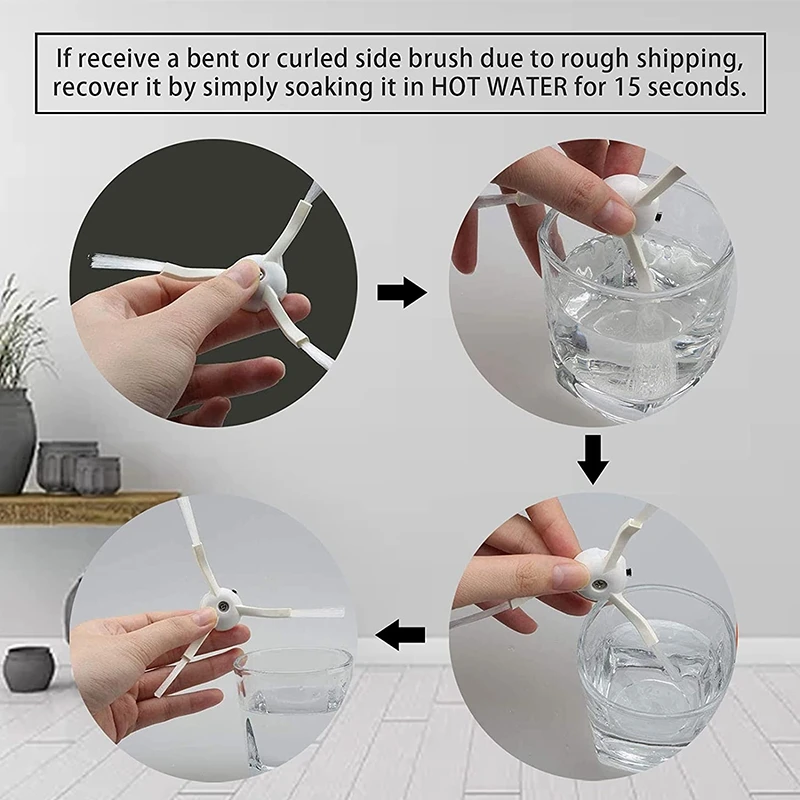 If receive a bent or curled side brush due to rough shipping, recover it by simply soaking it in HOT WATER for 15 seconds.