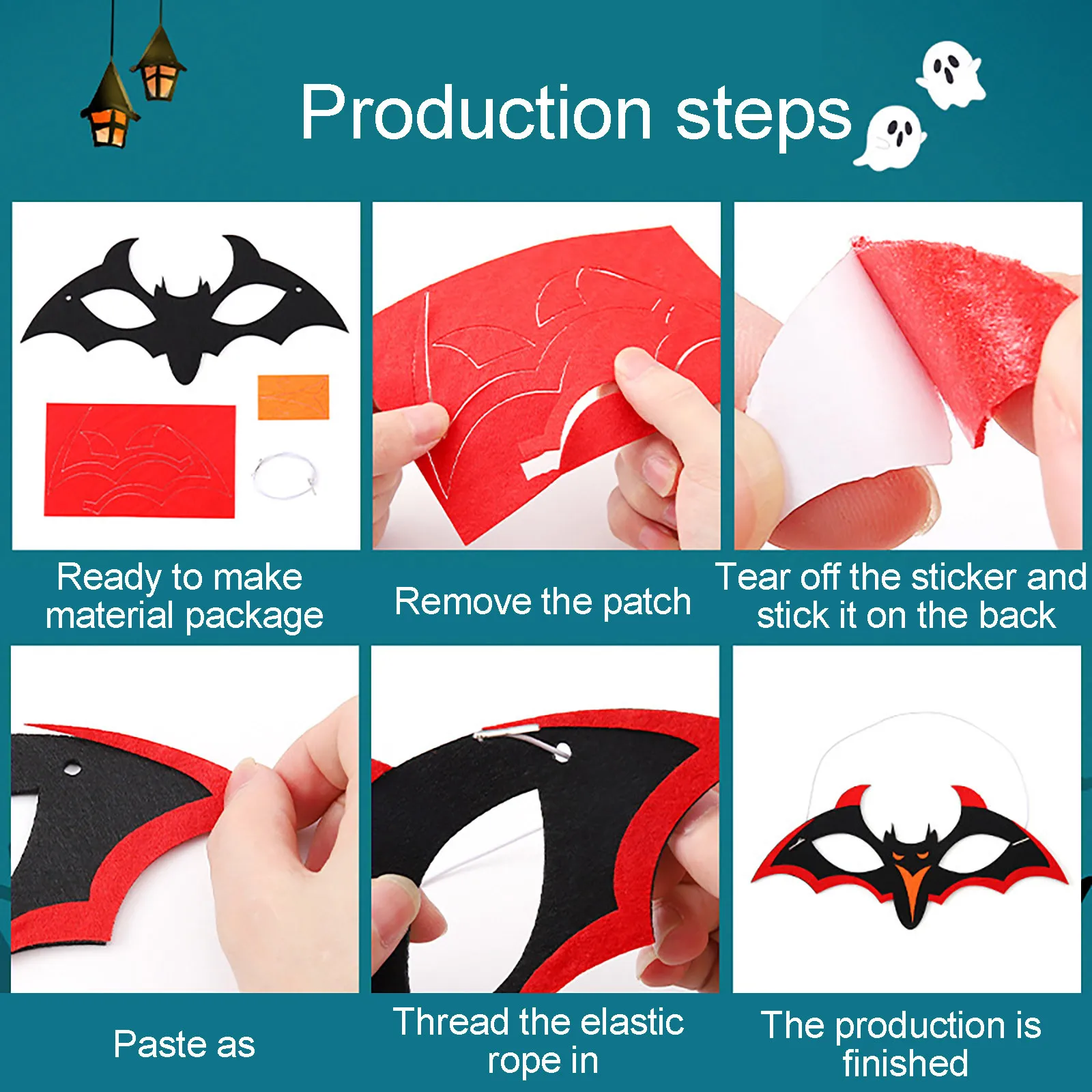 Production steps

Ready to make material package

Remove the patch

Tear off the sticker and stick it on the back

Paste as

Thread the elastic rope in

The production is finished