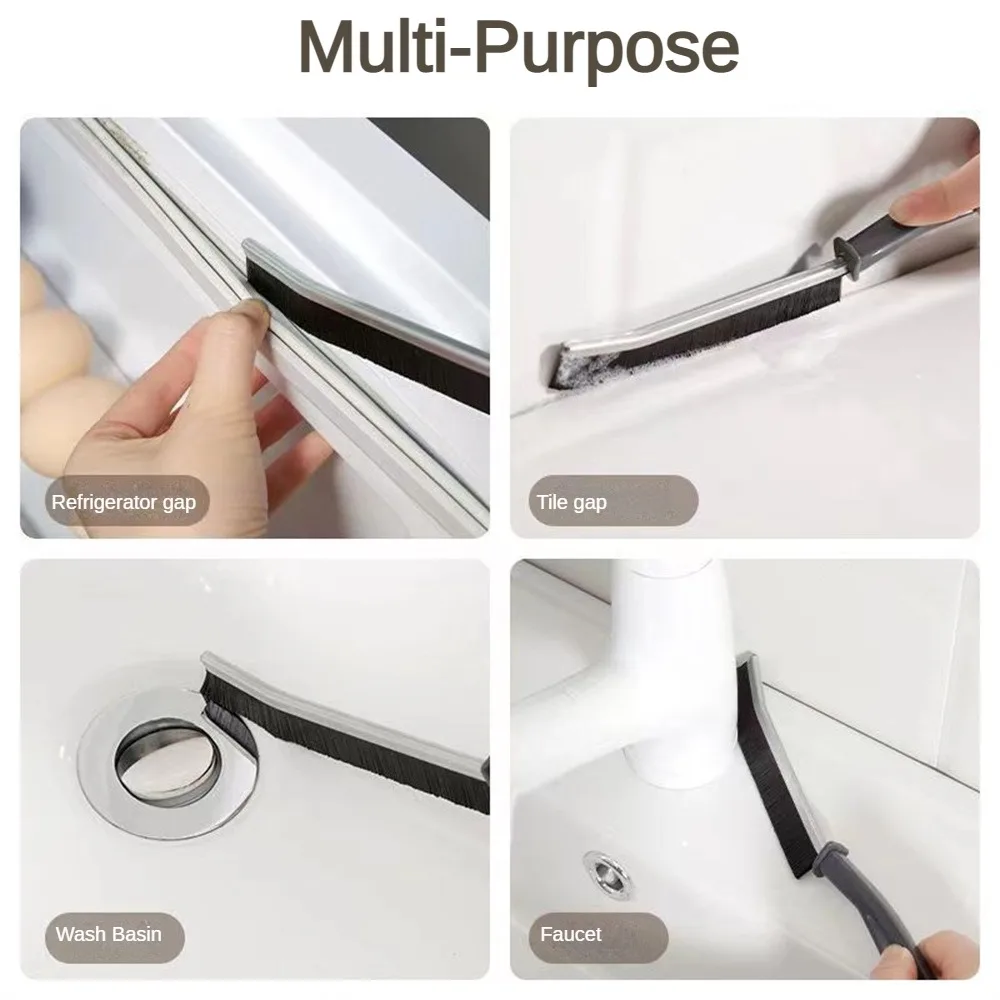 Multi-Purpose

Refrigerator gap

Tile gap

Wash Basin

Faucet