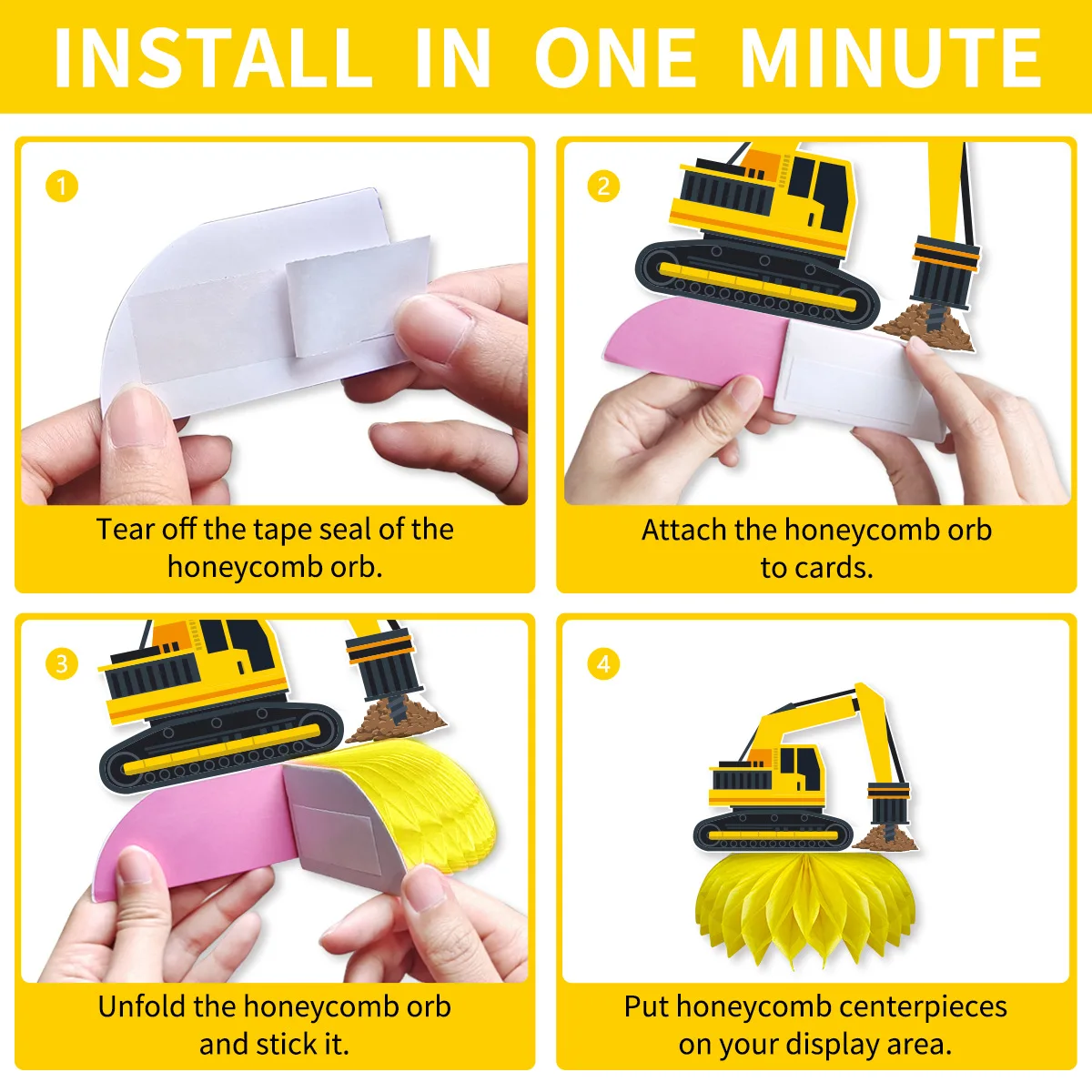 INSTALL IN ONE MINUTE

1

Tear off the tape seal of the honeycomb orb.

2

Attach the honeycomb orb to cards.

3

Unfold the honeycomb orb and stick it.

4

Put honeycomb centerpieces on your display area.