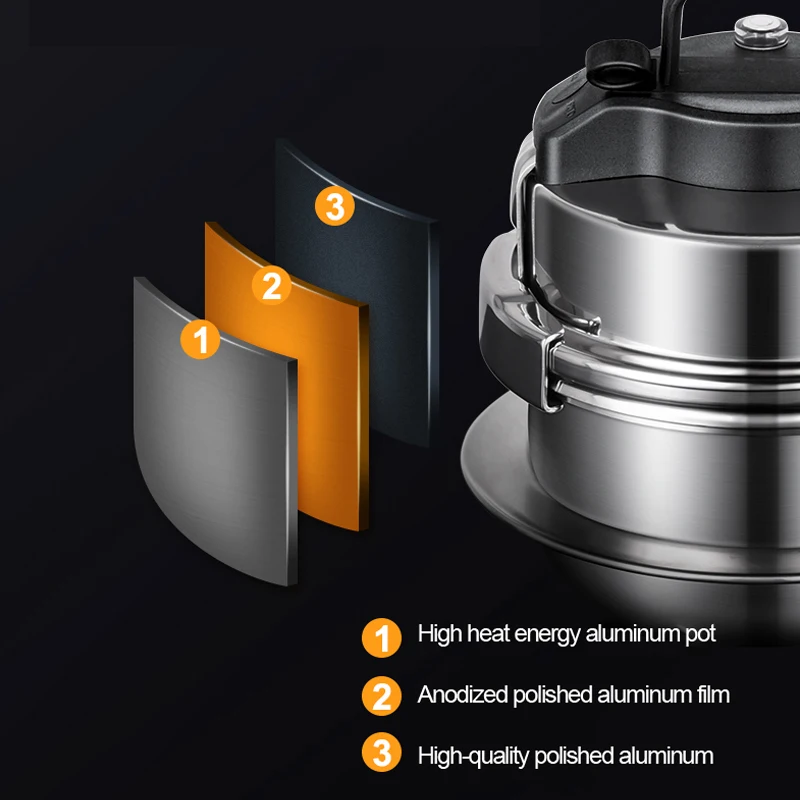 3
2
1

1 High heat energy aluminum pot
2 Anodized polished aluminum film
3 High-quality polished aluminum