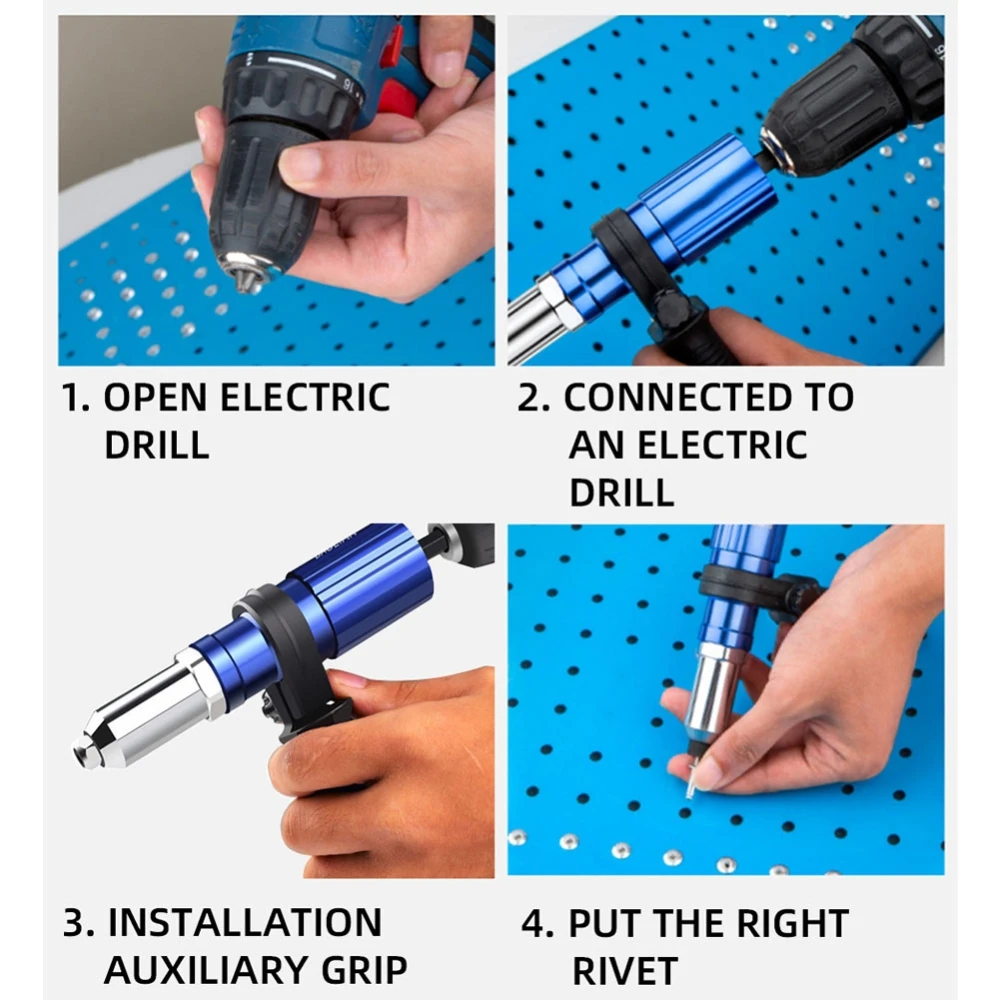 1. OPEN ELECTRIC DRILL

2. CONNECTED TO AN ELECTRIC DRILL

3. INSTALLATION AUXILIARY GRIP

4. PUT THE RIGHT RIVET