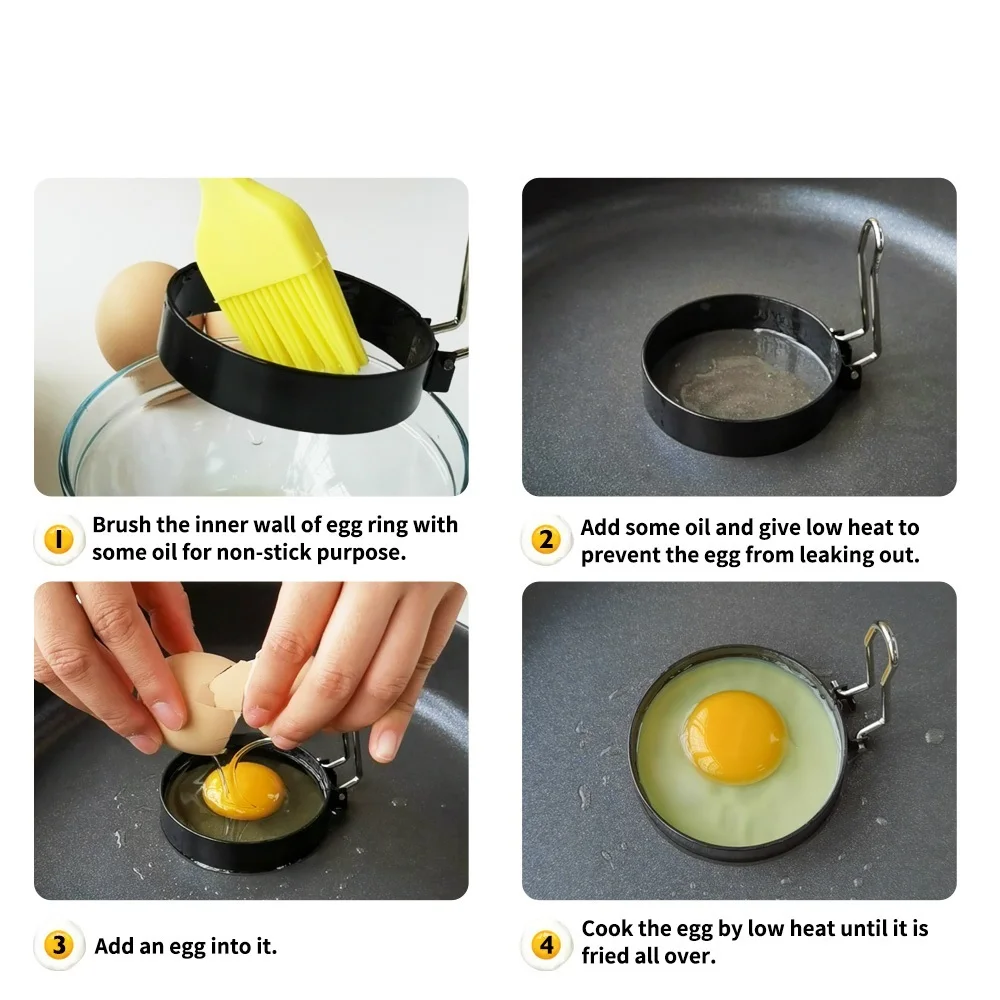 1 Brush the inner wall of egg ring with some oil for non-stick purpose.

2 Add some oil and give low heat to prevent the egg from leaking out.

3 Add an egg into it.

4 Cook the egg by low heat until it is fried all over.