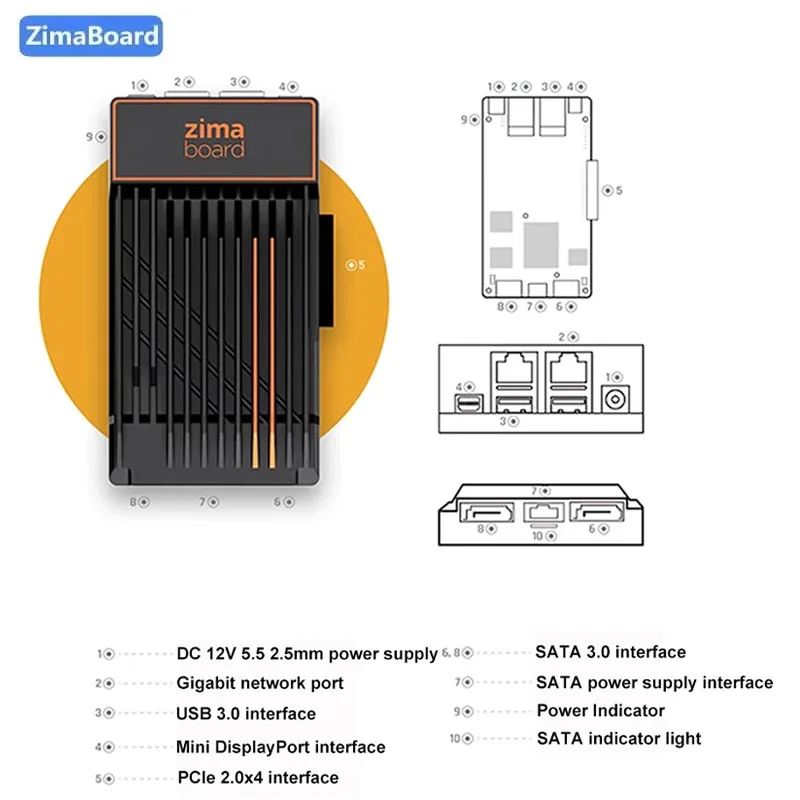 ZimaBoard

1 2 3 4
9
zima board
5
8 7 6

1 2 3 4
9
5
8 7 6

2
4 1
3

7
8 10 6

1 DC 12V 5.5 2.5mm power supply
2 Gigabit network port
3 USB 3.0 interface
4 Mini DisplayPort interface
5 PCIe 2.0x4 interface

6, 8 SATA 3.0 interface
7 SATA power supply interface
9 Power Indicator
10 SATA indicator light