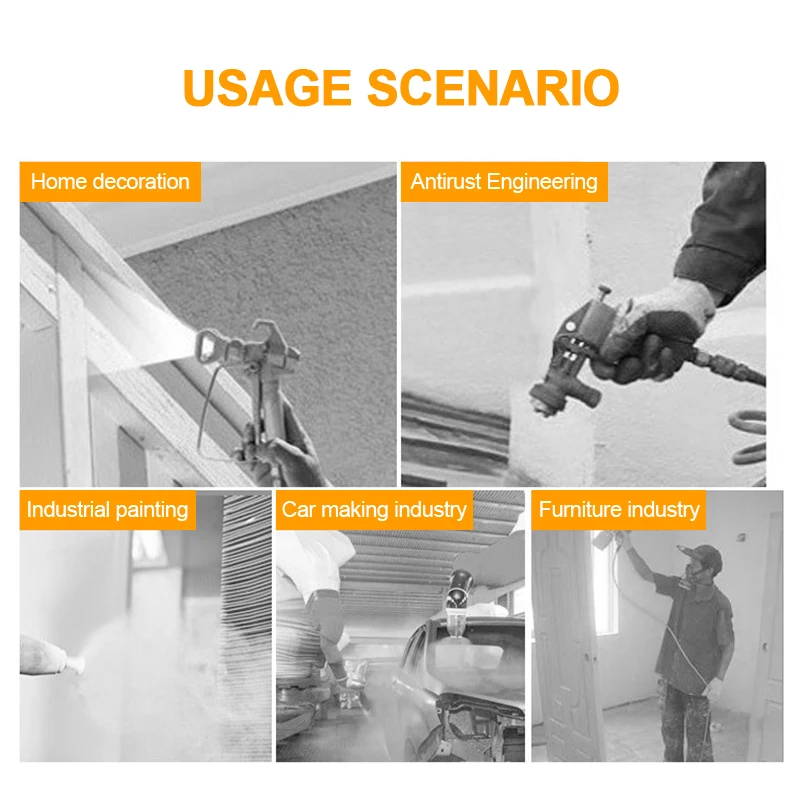 USAGE SCENARIO

Home decoration

Antirust Engineering

Industrial painting

Car making industry

Furniture industry