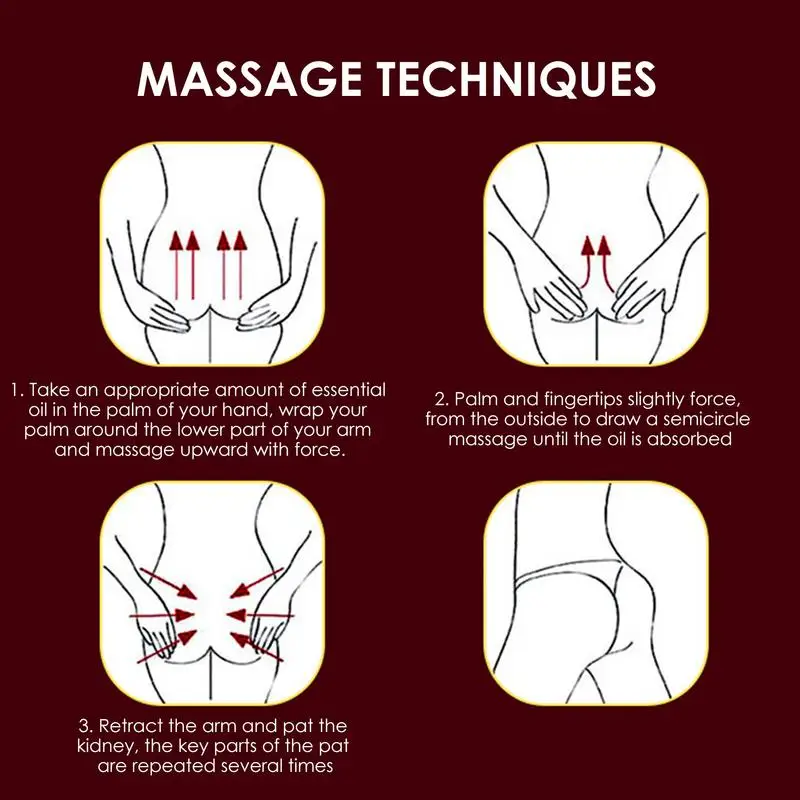 MASSAGE TECHNIQUES

1. Take an appropriate amount of essential oil in the palm of your hand, wrap your palm around the lower part of your arm and massage upward with force.

2. Palm and fingertips slightly force, from the outside to draw a semicircle massage until the oil is absorbed

3. Retract the arm and pat the kidney, the key parts of the pat are repeated several times