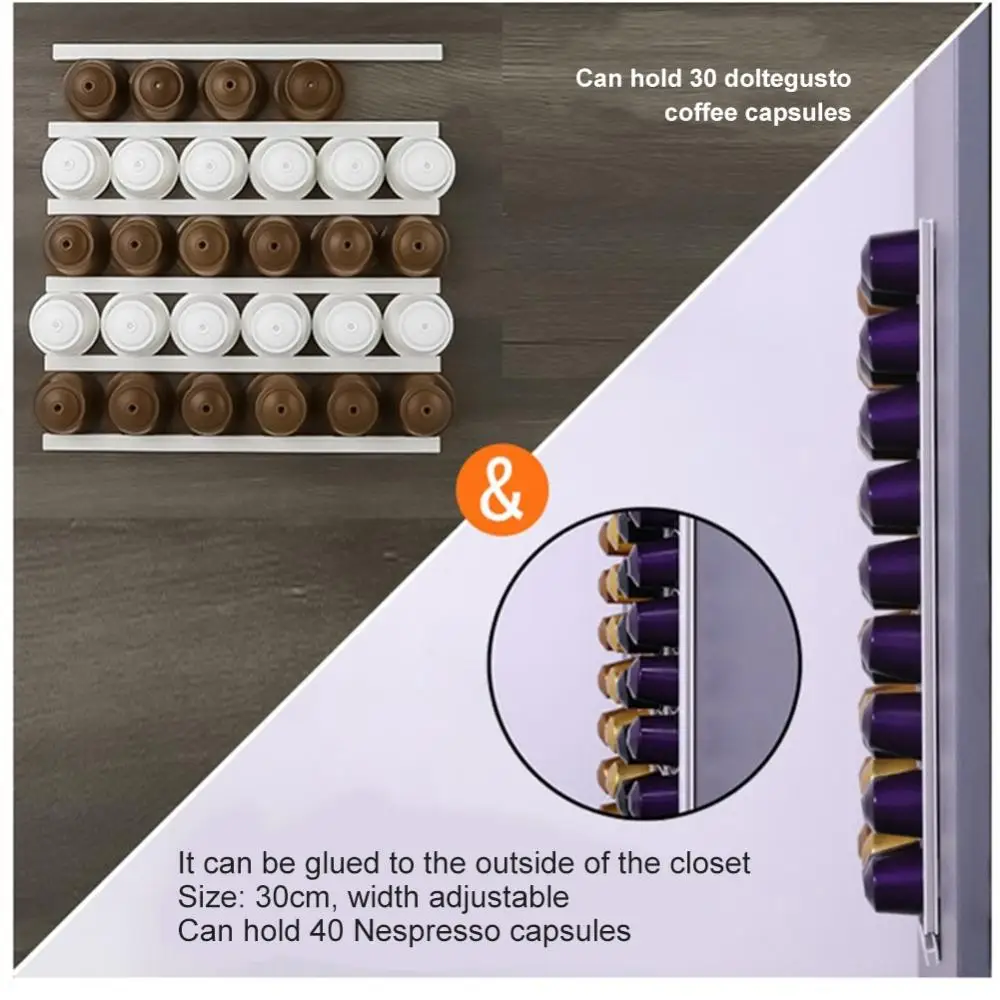 Can hold 30 doltegusto coffee capsules

&

It can be glued to the outside of the closet
Size: 30cm, width adjustable
Can hold 40 Nespresso capsules