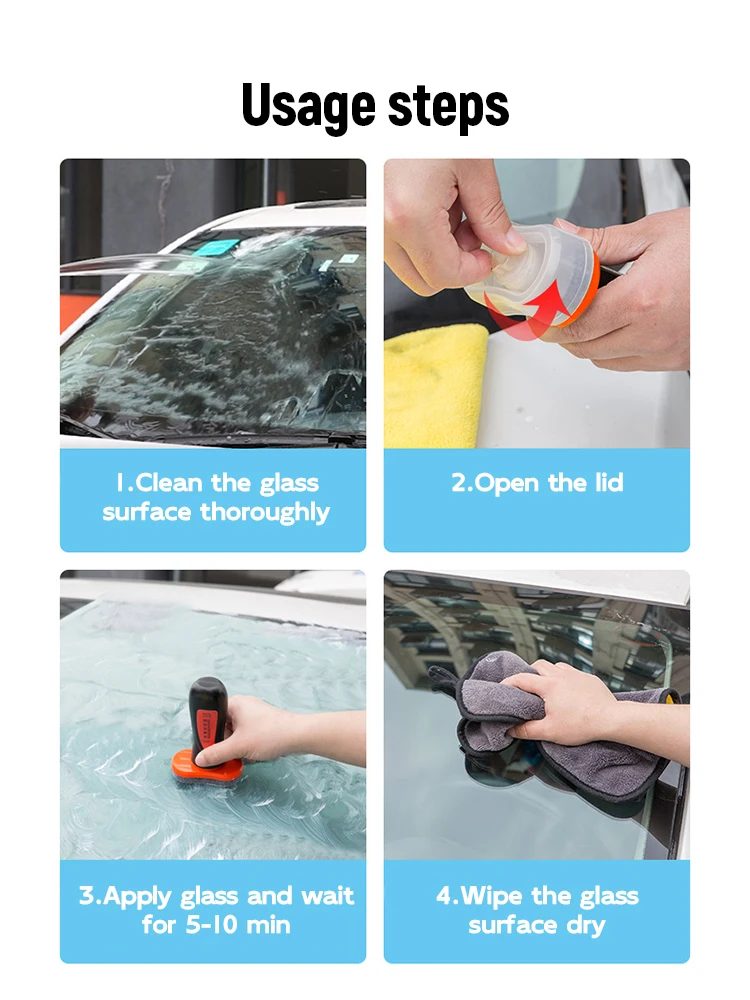 Usage steps

1.Clean the glass surface thoroughly

2.Open the lid

3.Apply glass and wait for 5-10 min

4.Wipe the glass surface dry