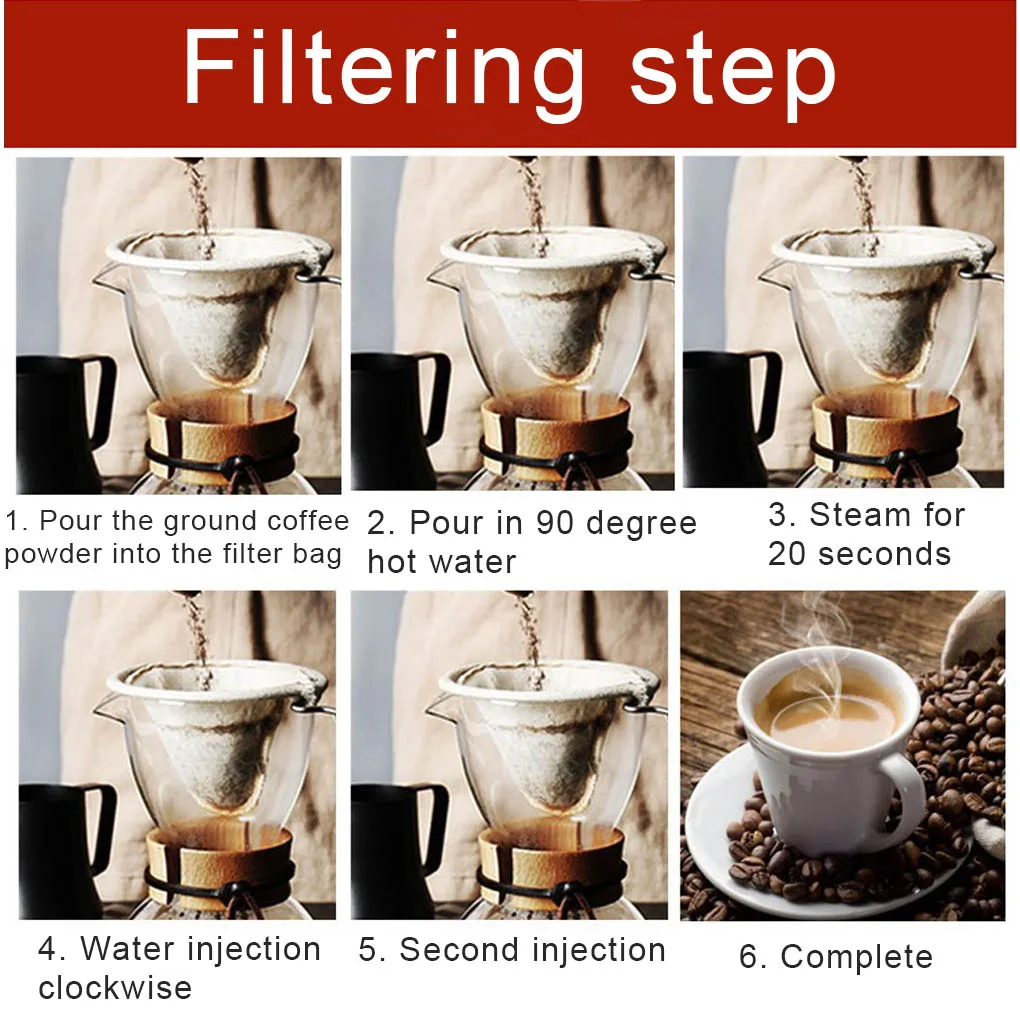 Filtering step

1. Pour the ground coffee powder into the filter bag

2. Pour in 90 degree hot water

3. Steam for 20 seconds

4. Water injection clockwise

5. Second injection

6. Complete