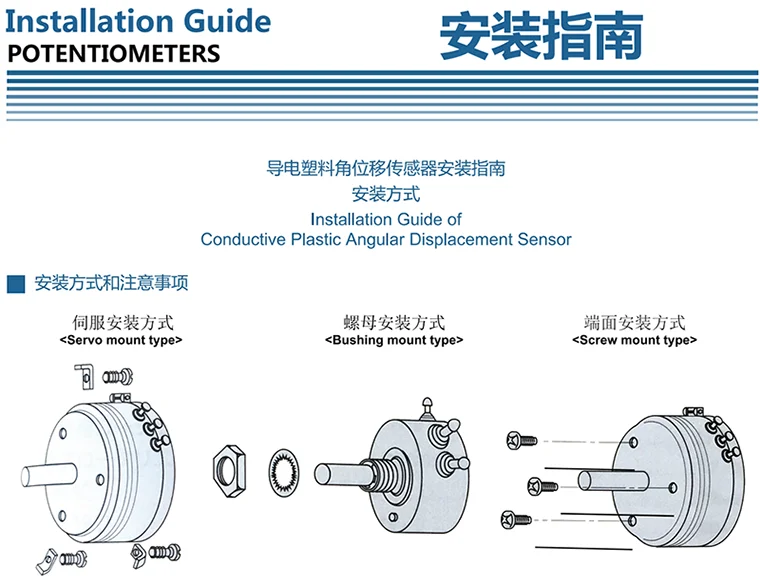 Installation Guide
POTENTIOMETERS

安装指南

导电塑料角位移传感器安装指南
安装方式
Installation Guide of
Conductive Plastic Angular Displacement Sensor

安装方式和注意事项

伺服安装方式
<Servo mount type>

螺母安装方式
<Bushing mount type>

端面安装方式
<Screw mount type>