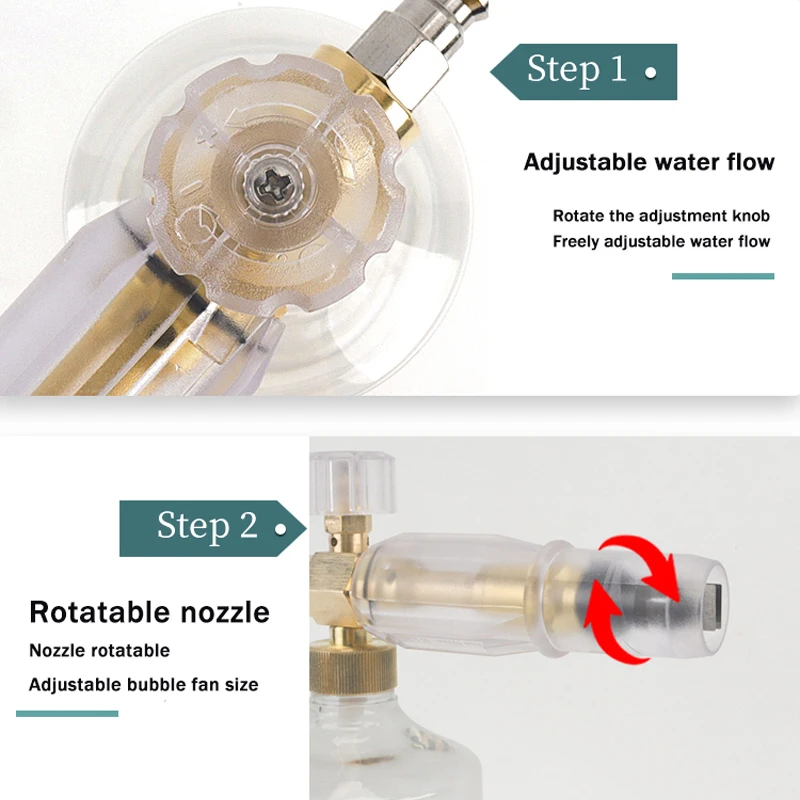 Step 1

Adjustable water flow

Rotate the adjustment knob
Freely adjustable water flow

Step 2

Rotatable nozzle

Nozzle rotatable
Adjustable bubble fan size